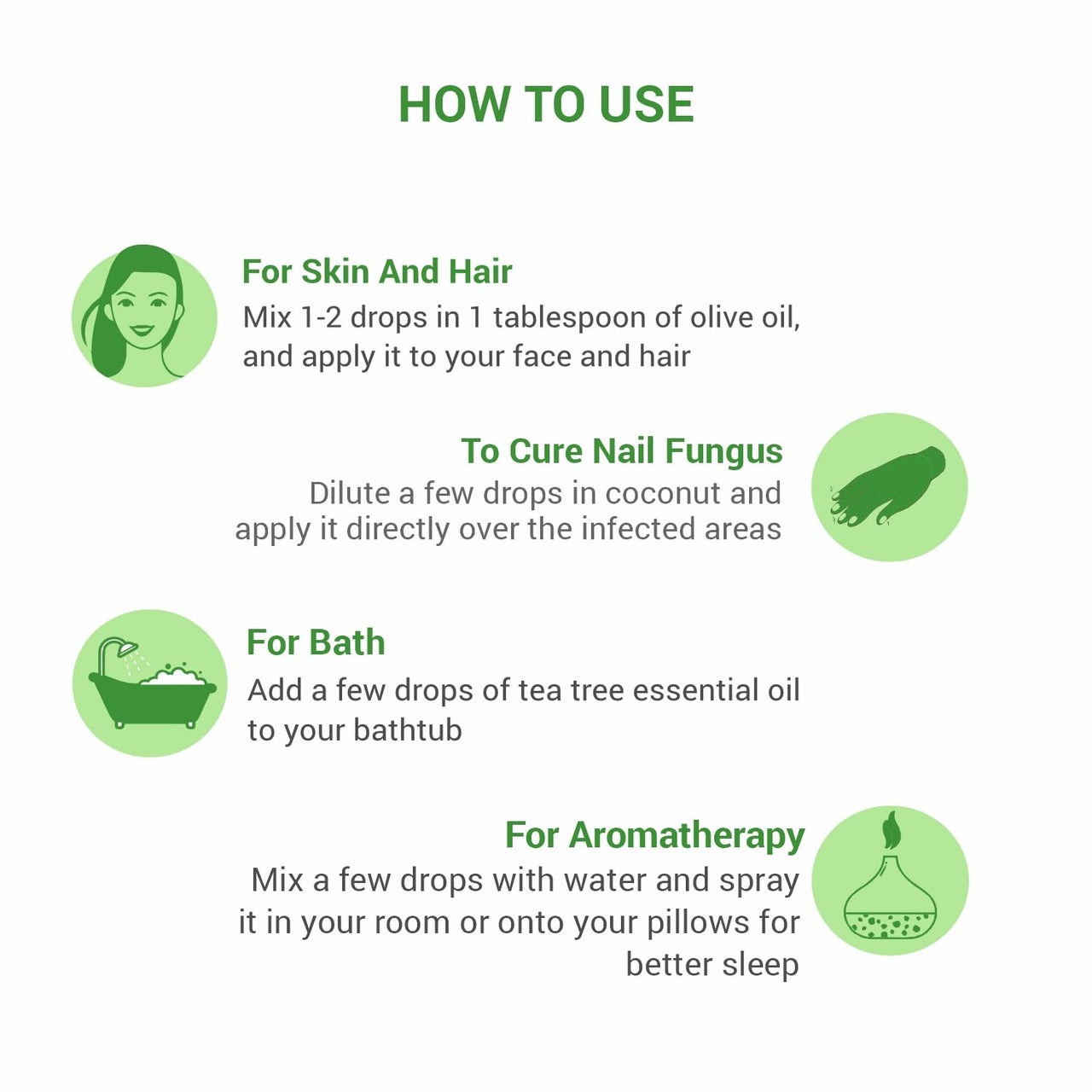 HOW TO USE

For Skin And Hair
Mix 1-2 drops in 1 tablespoon of olive oil, and apply it to your face and hair

To Cure Nail Fungus
Dilute a few drops in coconut and apply it directly over the infected areas

For Bath
Add a few drops of tea tree essential oil to your bathtub

For Aromatherapy
Mix a few drops with water and spray it in your room or onto your pillows for better sleep