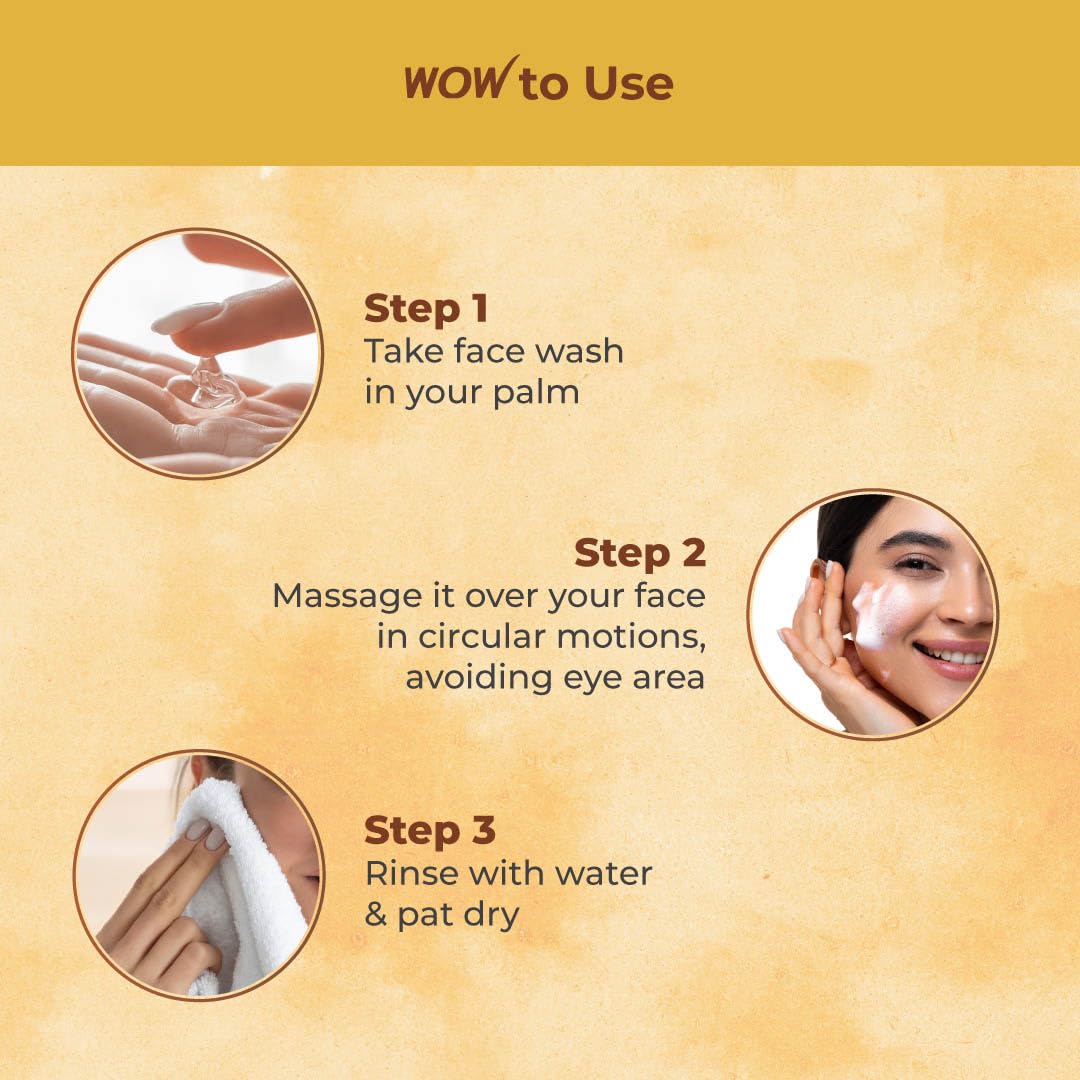 WOW to Use

Step 1
Take face wash in your palm

Step 2
Massage it over your face in circular motions, avoiding eye area

Step 3
Rinse with water & pat dry