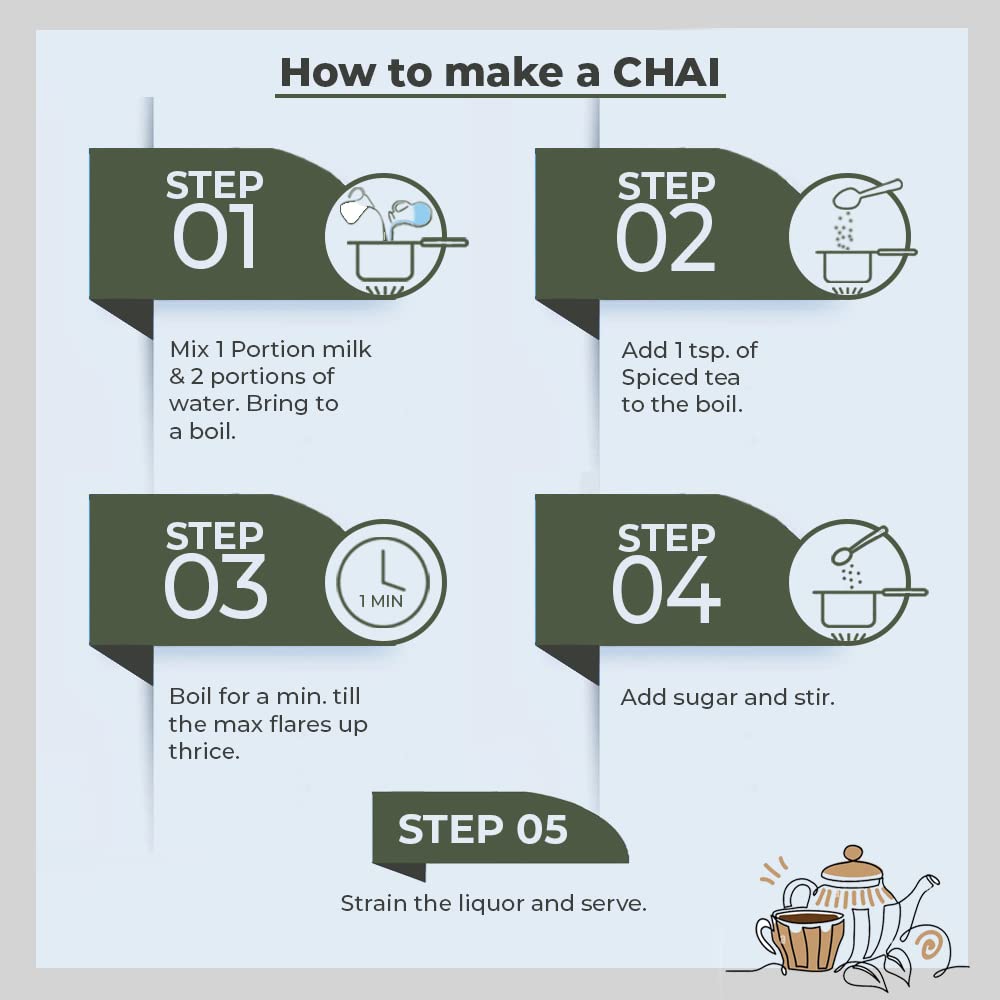 How to make a CHAI

STEP 01

Mix 1 Portion milk & 2 portions of water. Bring to a boil.

STEP 02

Add 1 tsp. of Spiced tea to the boil.

STEP 03

1 MIN

Boil for a min. till the max flares up thrice.

STEP 04

Add sugar and stir.

STEP 05

Strain the liquor and serve.