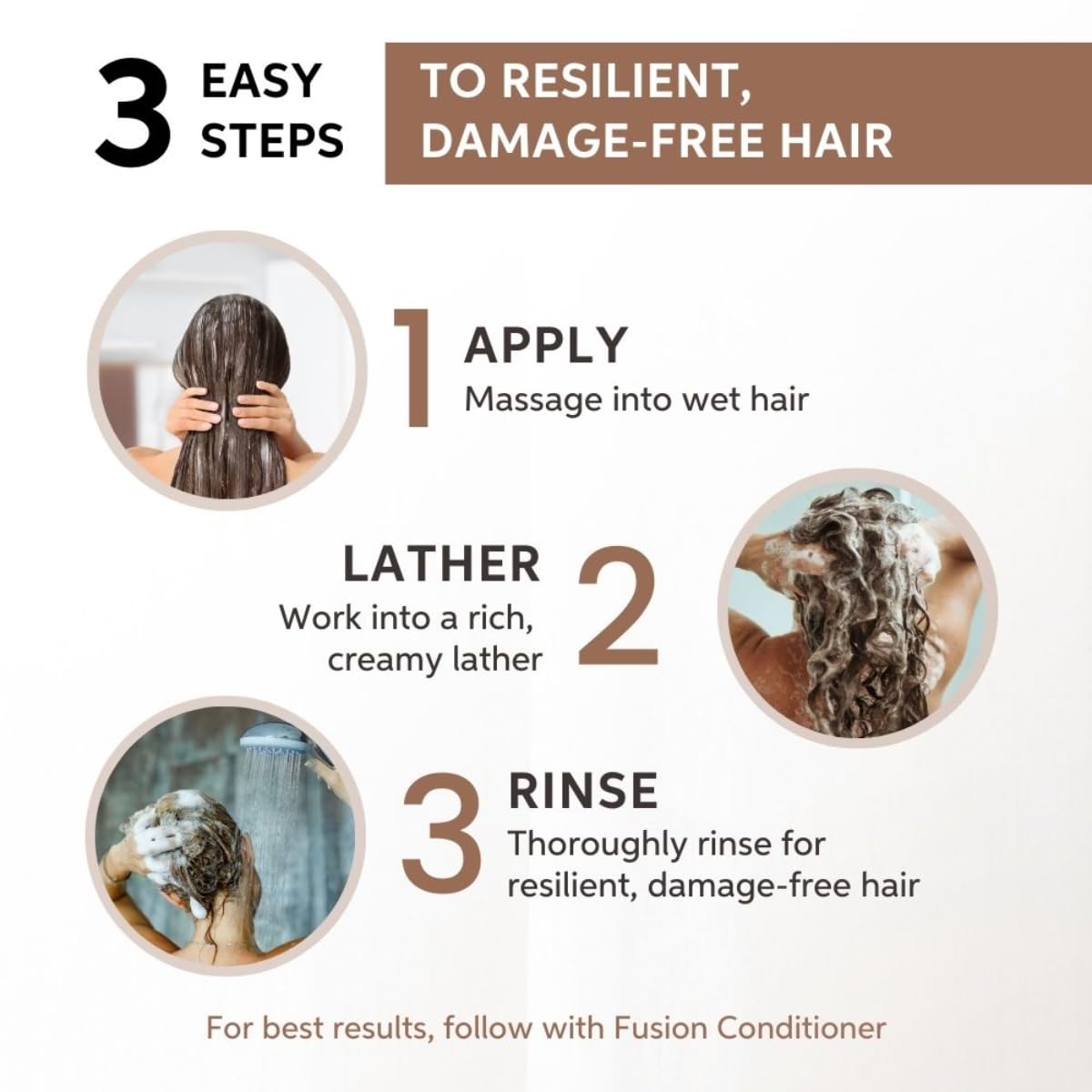 3 EASY STEPS

TO RESILIENT, DAMAGE-FREE HAIR

1 APPLY
Massage into wet hair

LATHER 2
Work into a rich, creamy lather

3 RINSE
Thoroughly rinse for resilient, damage-free hair

For best results, follow with Fusion Conditioner