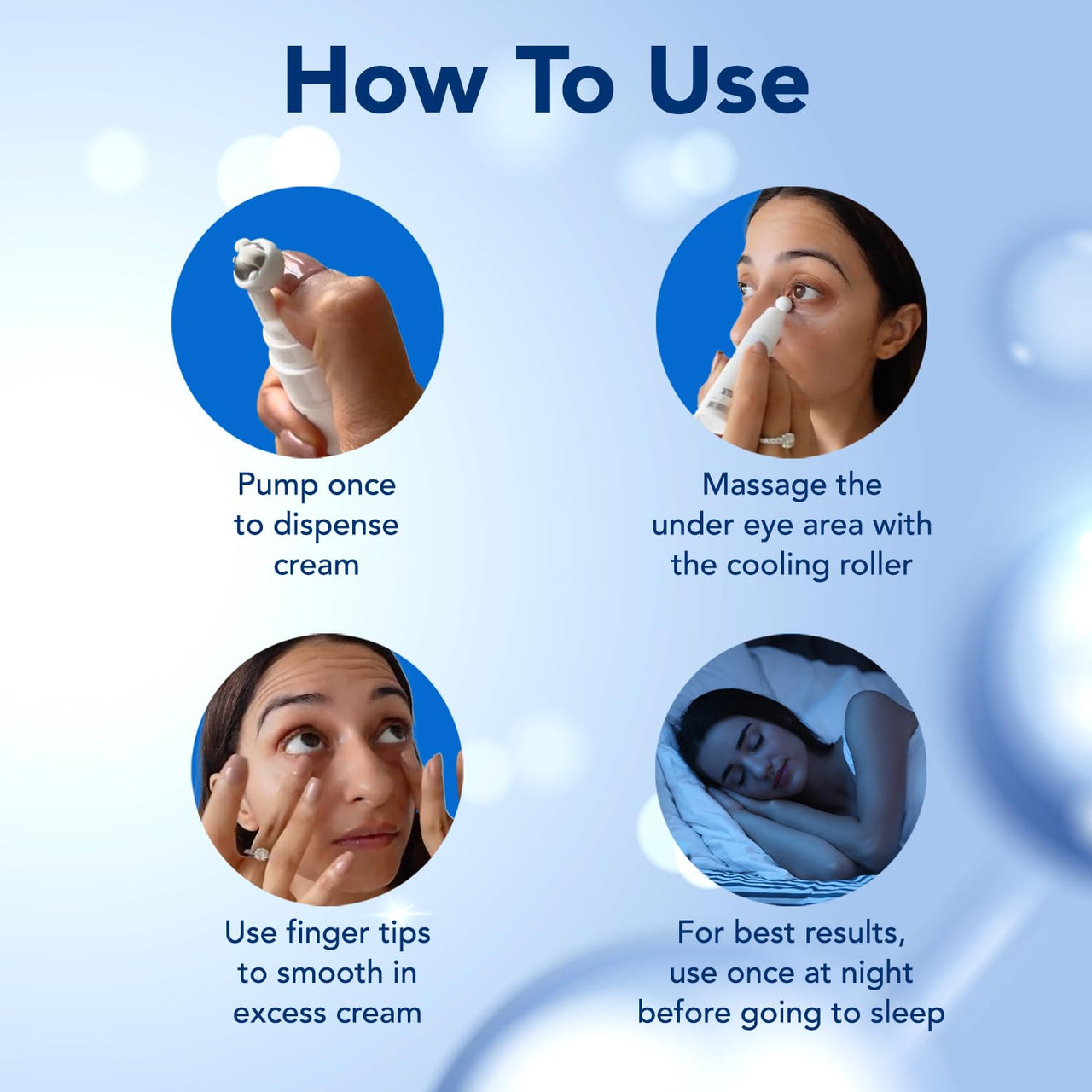 How To Use

Pump once to dispense cream

Massage the under eye area with the cooling roller

Use finger tips to smooth in excess cream

For best results, use once at night before going to sleep