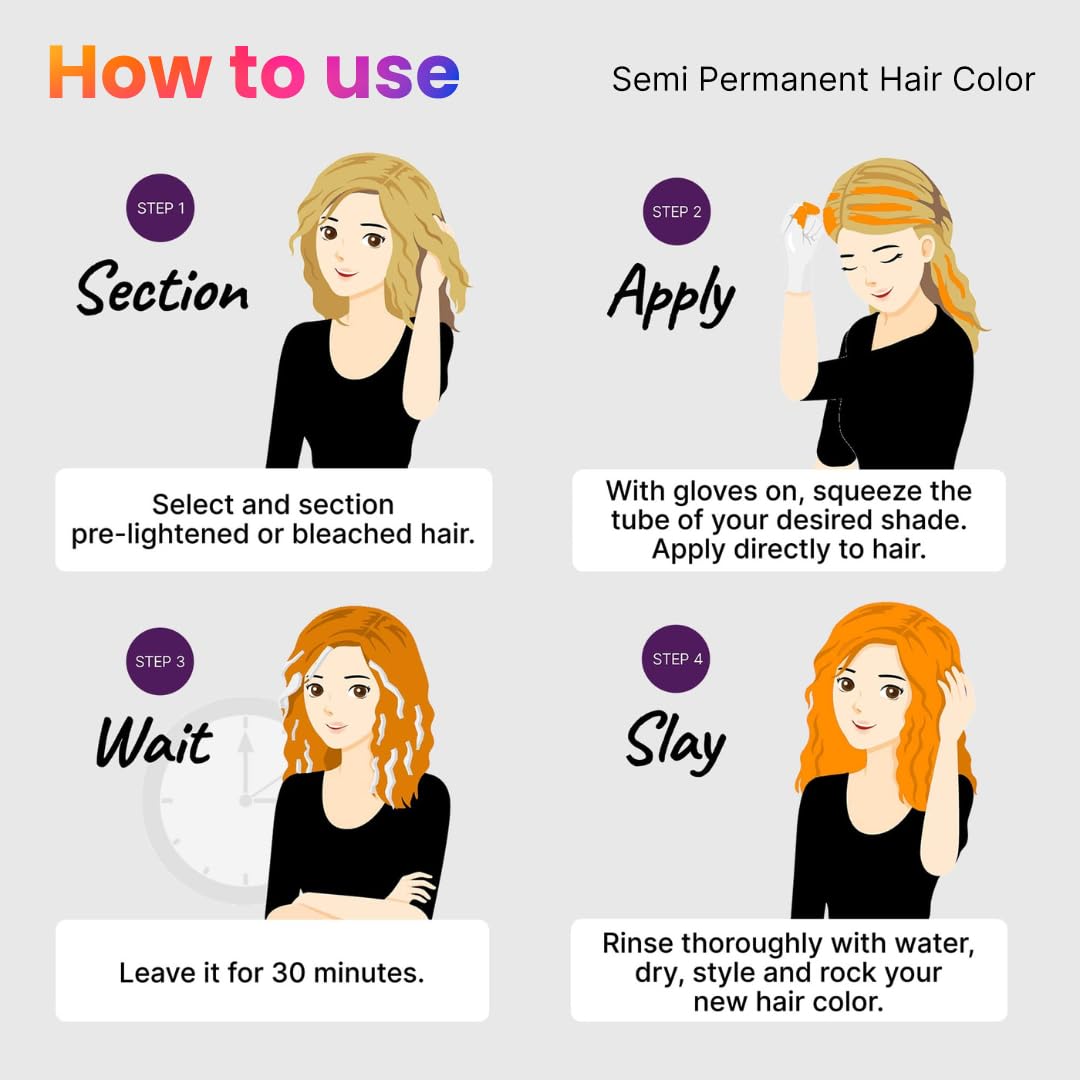 How to use

Semi Permanent Hair Color

STEP 1

Section

Select and section pre-lightened or bleached hair.

STEP 2

Apply

With gloves on, squeeze the tube of your desired shade. Apply directly to hair.

STEP 3

Wait

Leave it for 30 minutes.

STEP 4

Slay

Rinse thoroughly with water, dry, style and rock your new hair color.