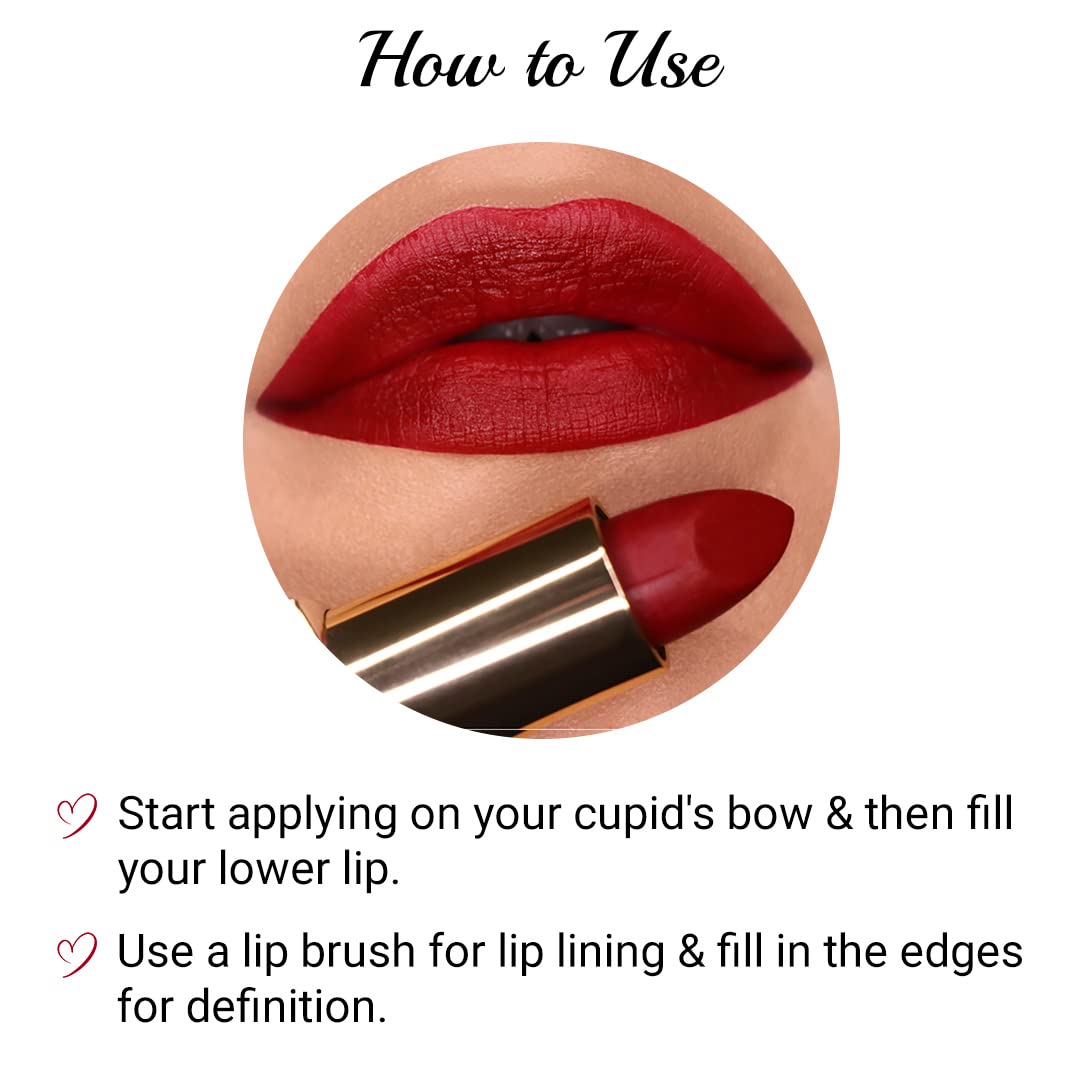 How to Use

Start applying on your cupid's bow & then fill your lower lip.

Use a lip brush for lip lining & fill in the edges for definition.