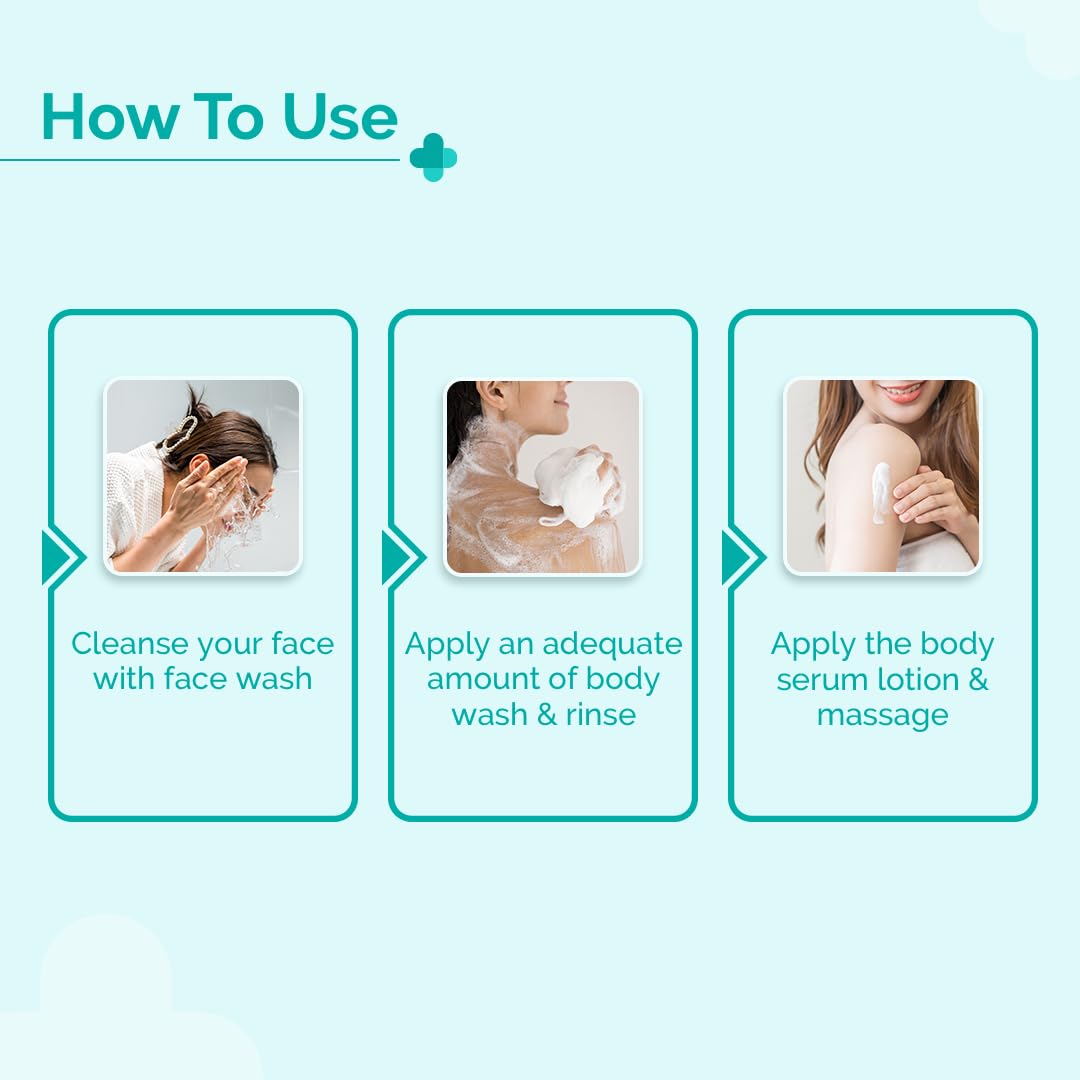 How To Use

Cleanse your face with face wash

Apply an adequate amount of body wash & rinse

Apply the body serum lotion & massage