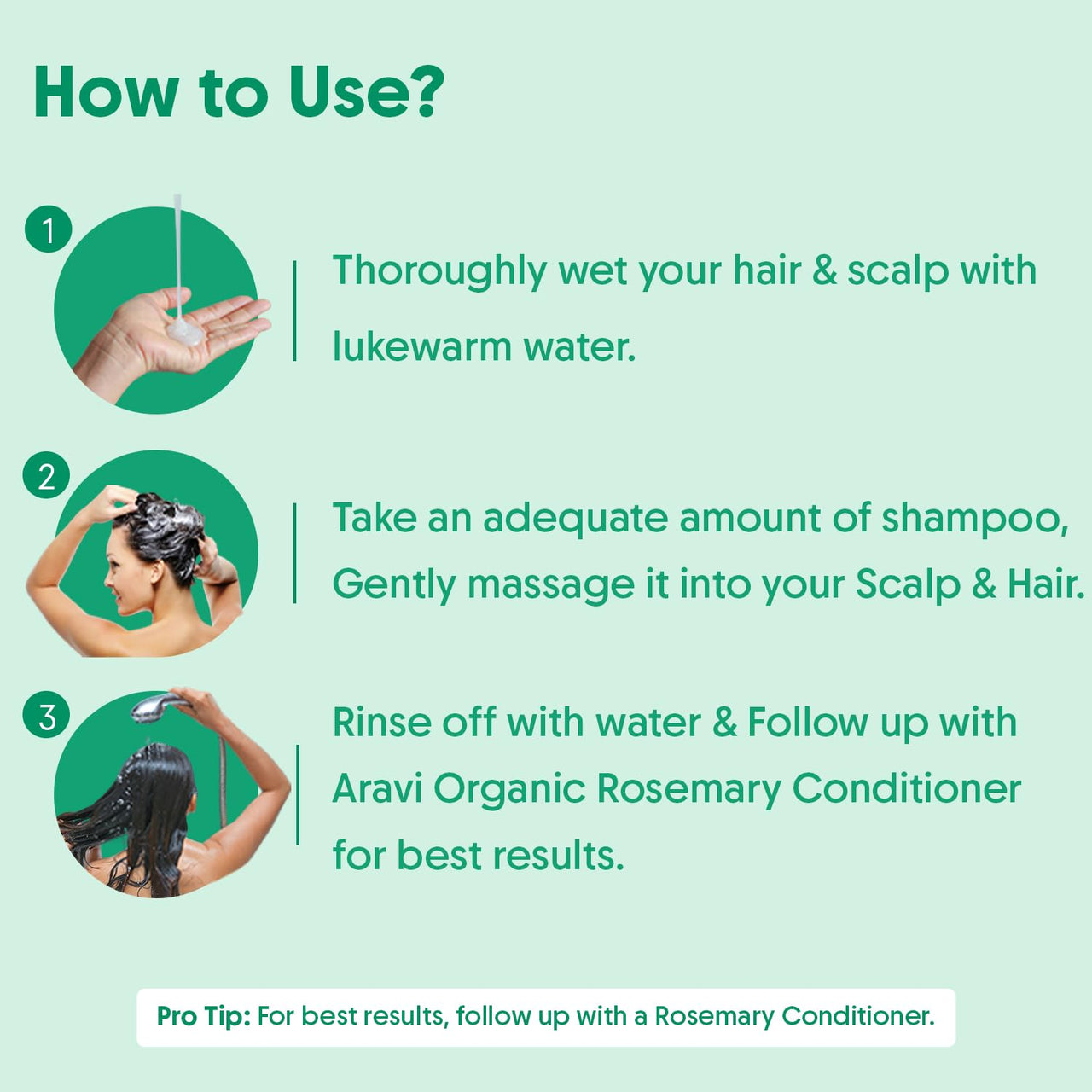 How to Use?

1

Thoroughly wet your hair & scalp with lukewarm water.

2

Take an adequate amount of shampoo, Gently massage it into your Scalp & Hair.

3

Rinse off with water & Follow up with Aravi Organic Rosemary Conditioner for best results.

Pro Tip: For best results, follow up with a Rosemary Conditioner.