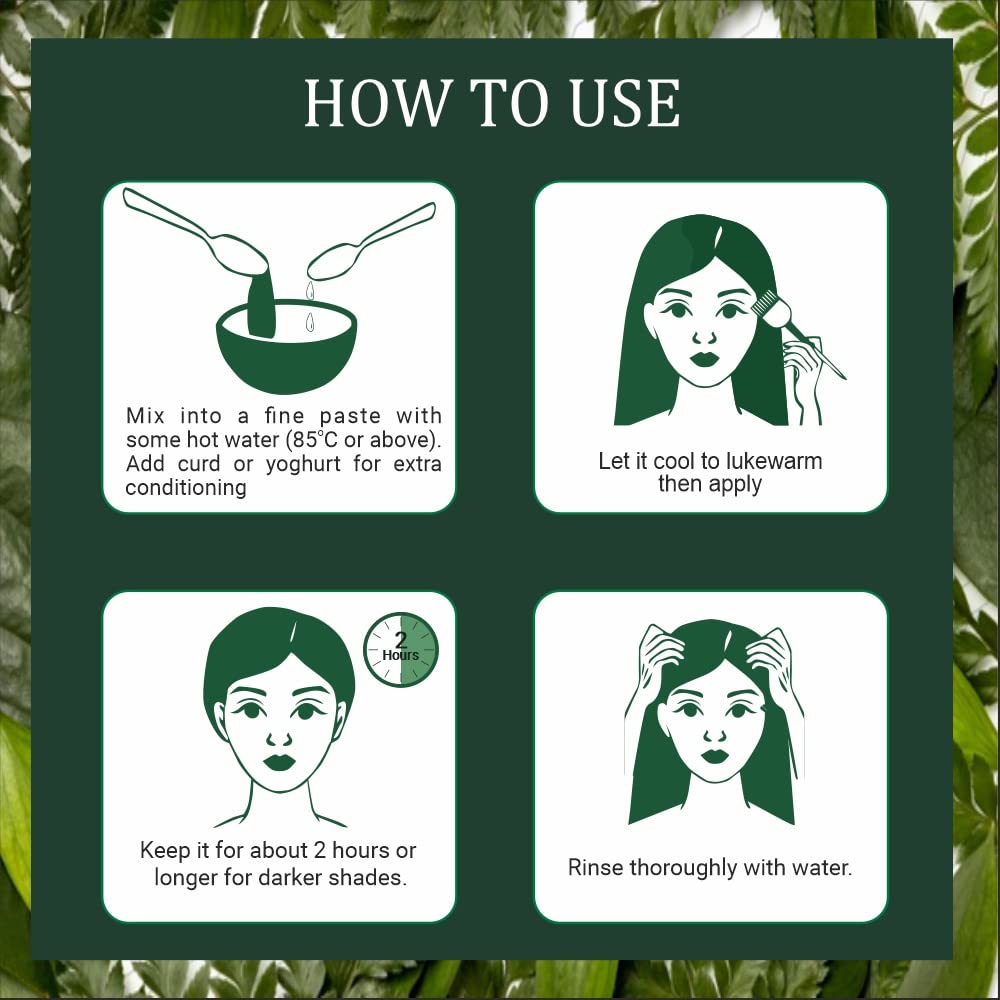 HOW TO USE

Mix into a fine paste with some hot water (85°C or above). Add curd or yoghurt for extra conditioning

Let it cool to lukewarm then apply

2 Hours

Keep it for about 2 hours or longer for darker shades.

Rinse thoroughly with water.