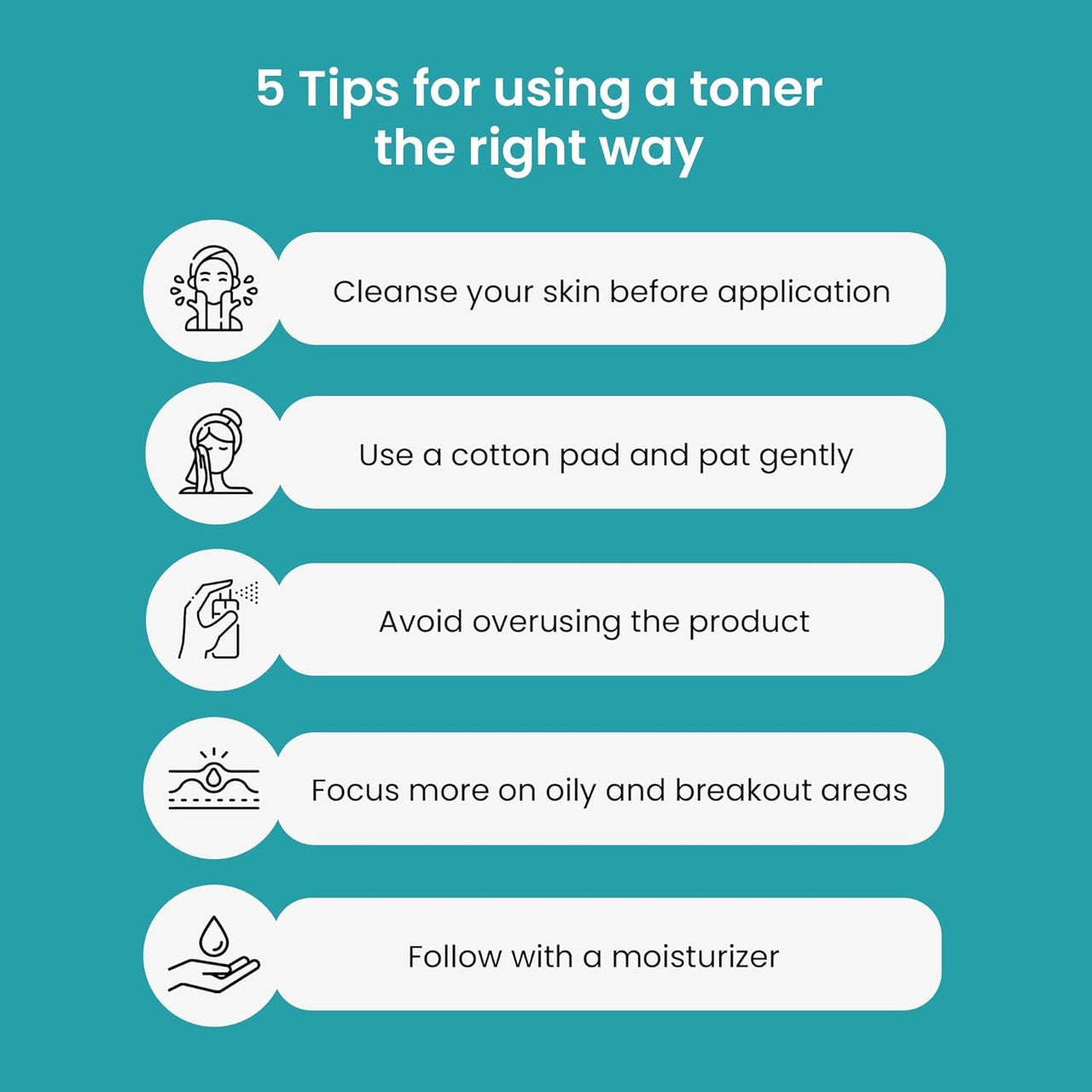 5 Tips for using a toner the right way

Cleanse your skin before application

Use a cotton pad and pat gently

Avoid overusing the product

Focus more on oily and breakout areas

Follow with a moisturizer