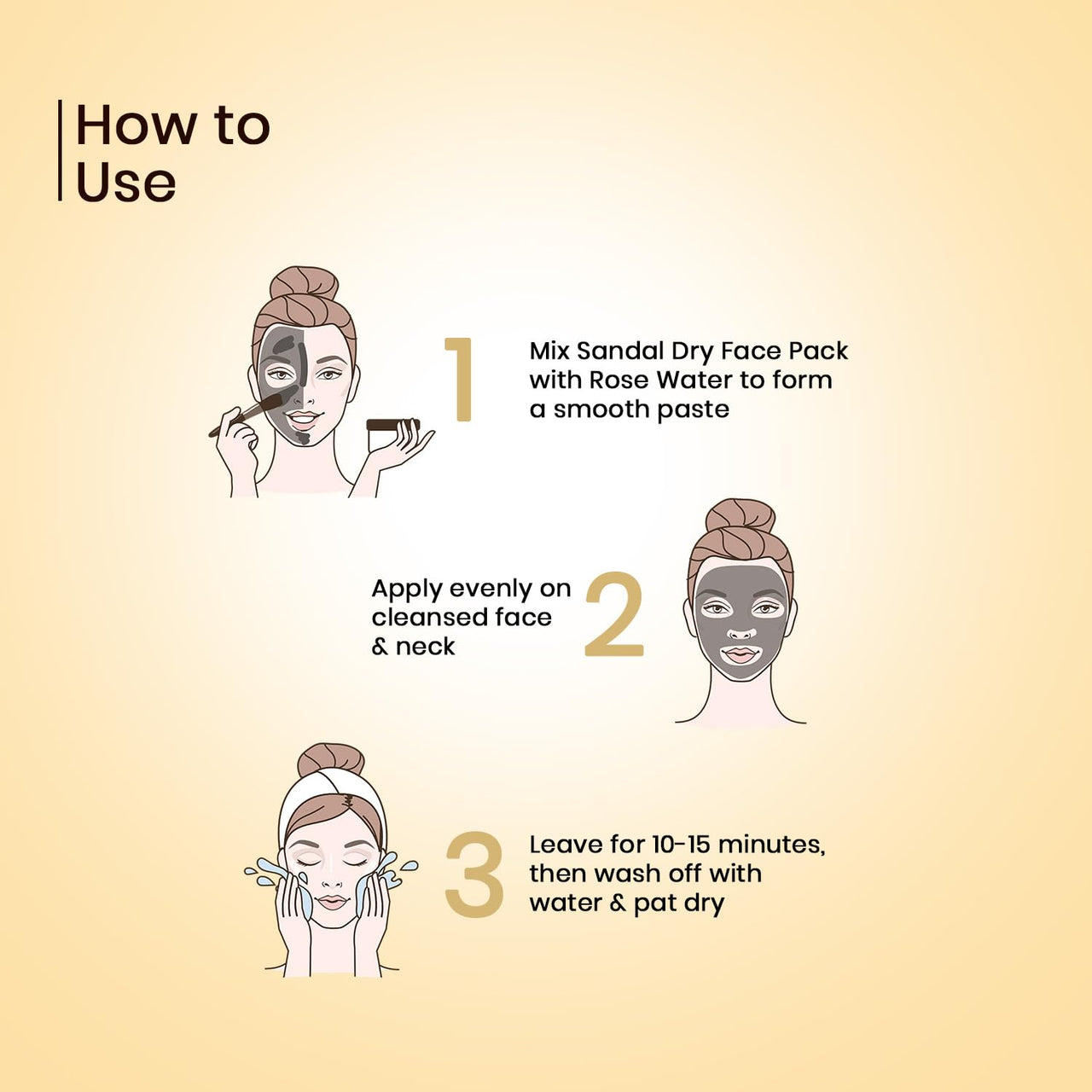 How to Use

1

Mix Sandal Dry Face Pack with Rose Water to form a smooth paste

Apply evenly on cleansed face & neck

2

3

Leave for 10-15 minutes, then wash off with water & pat dry