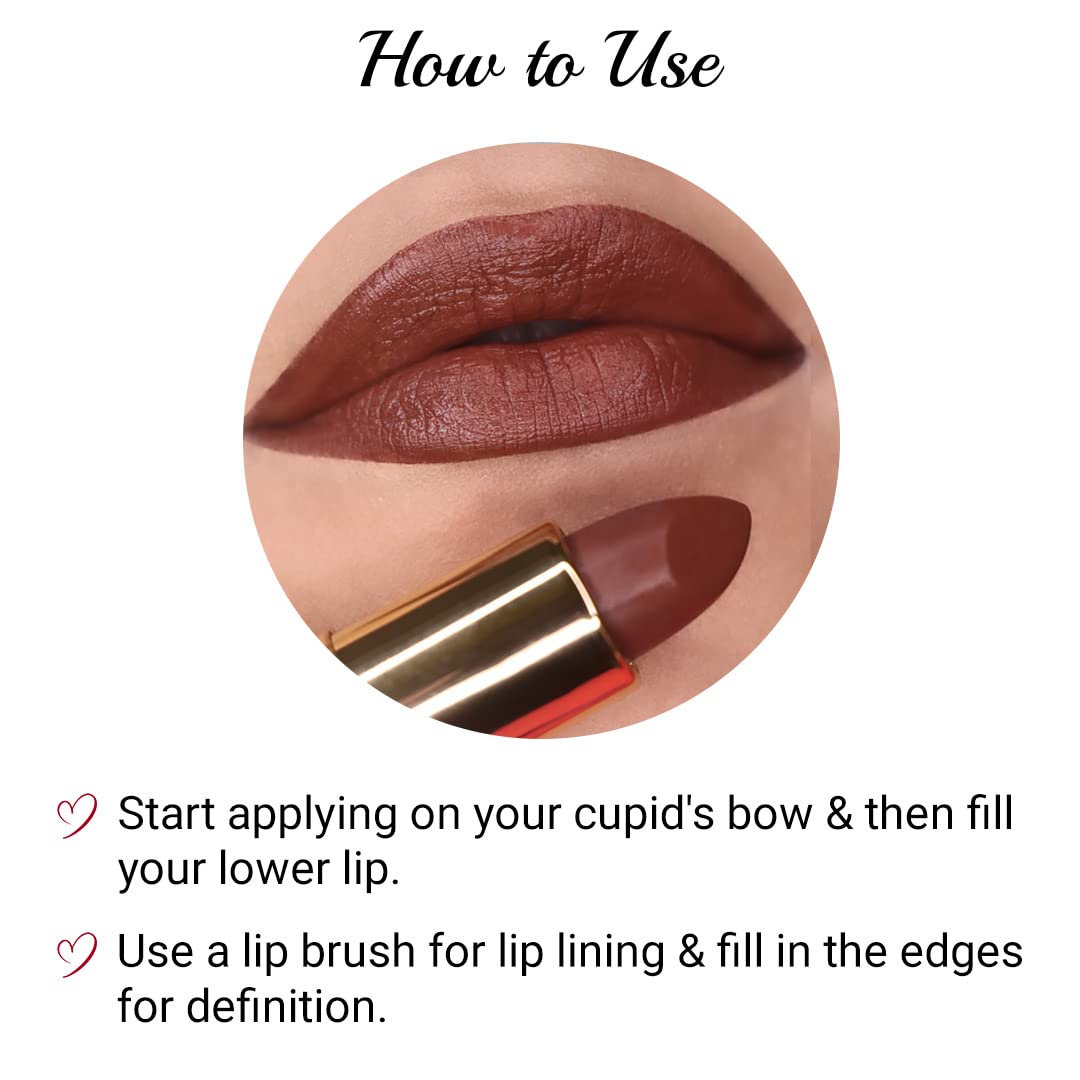 How to Use

Start applying on your cupid's bow & then fill your lower lip.

Use a lip brush for lip lining & fill in the edges for definition.