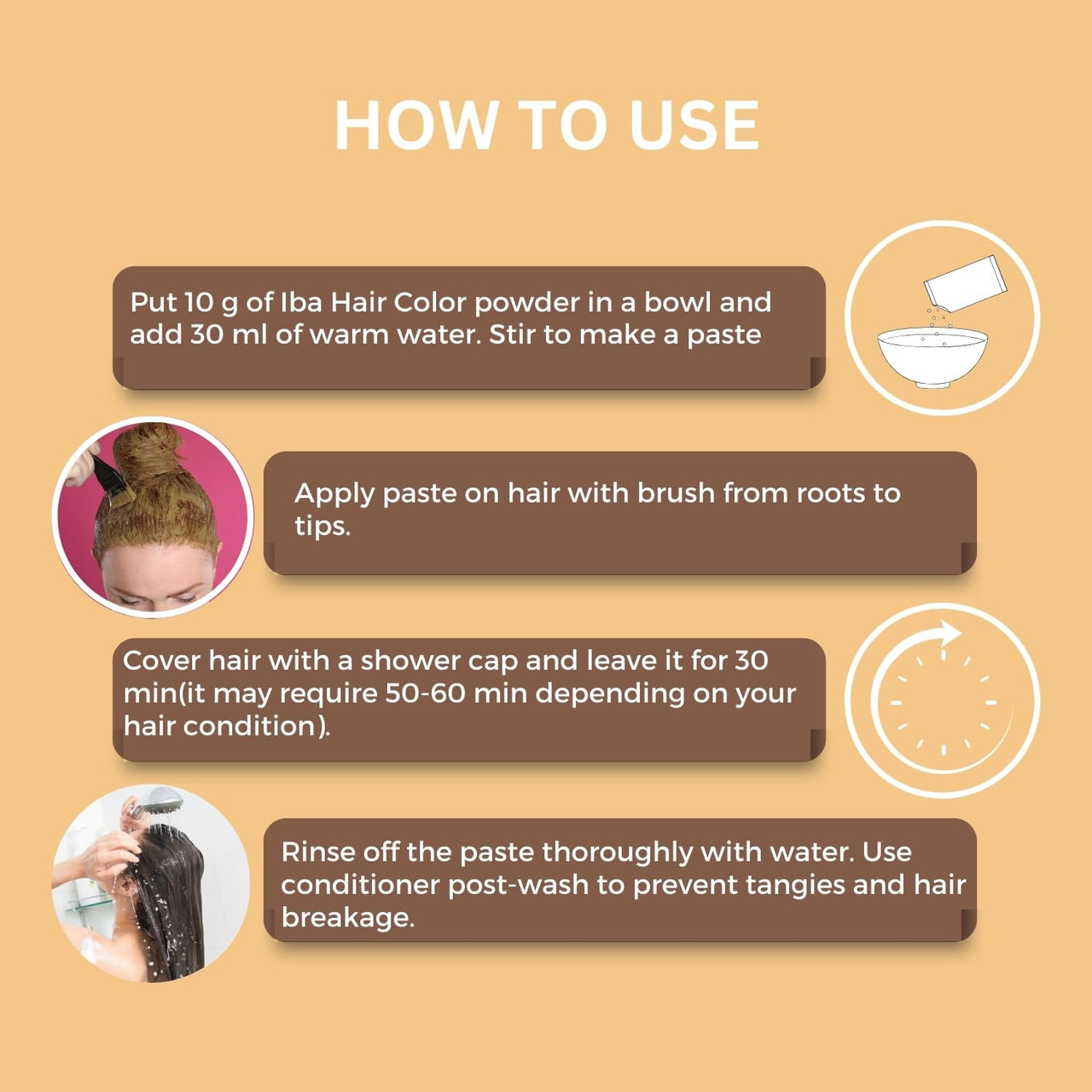 HOW TO USE

Put 10 g of Iba Hair Color powder in a bowl and add 30 ml of warm water. Stir to make a paste

Apply paste on hair with brush from roots to tips.

Cover hair with a shower cap and leave it for 30 min(it may require 50-60 min depending on your hair condition).

Rinse off the paste thoroughly with water. Use conditioner post-wash to prevent tangies and hair breakage.