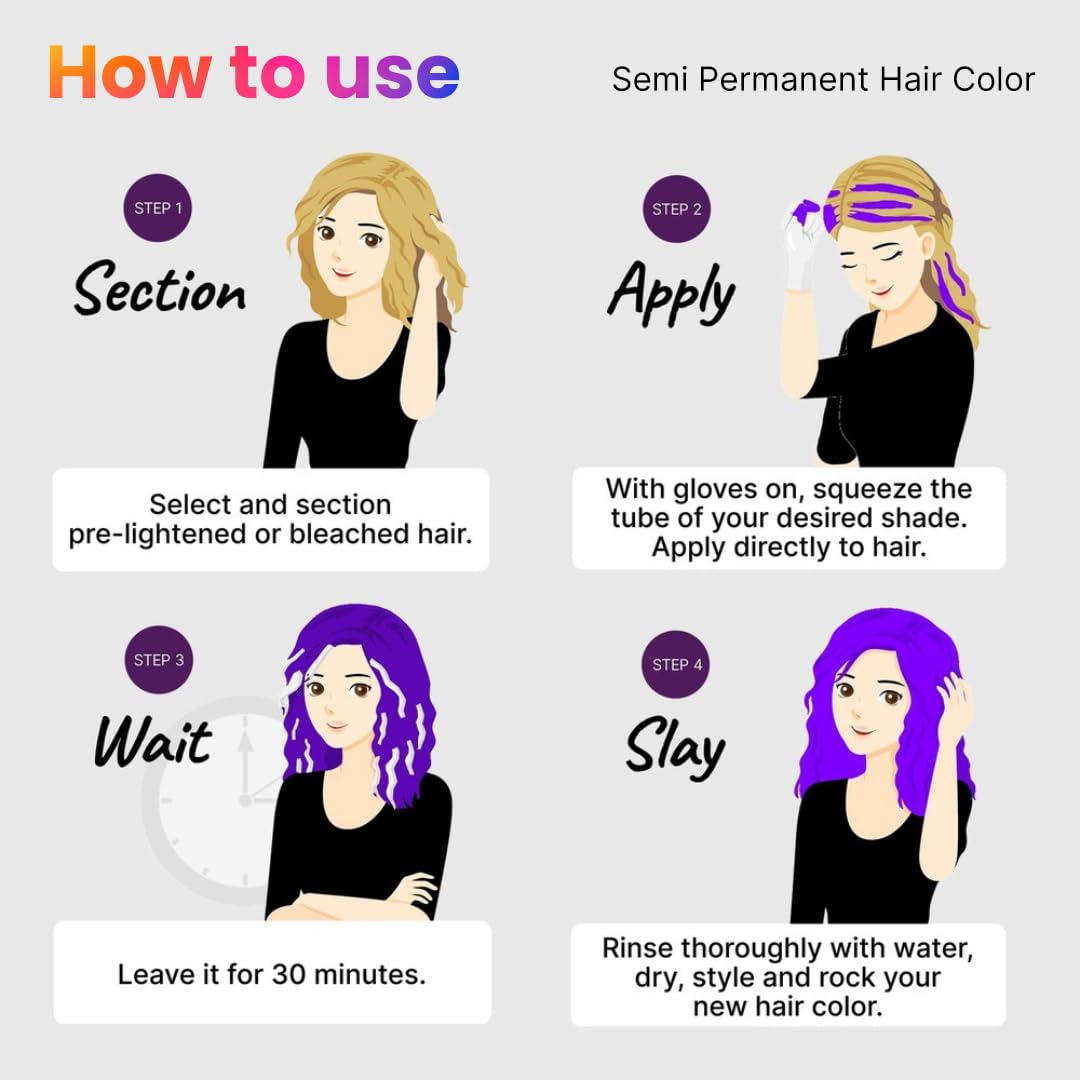 How to use

Semi Permanent Hair Color

STEP 1

Section

Select and section pre-lightened or bleached hair.

STEP 2

Apply

With gloves on, squeeze the tube of your desired shade. Apply directly to hair.

STEP 3

Wait

Leave it for 30 minutes.

STEP 4

Slay

Rinse thoroughly with water, dry, style and rock your new hair color.