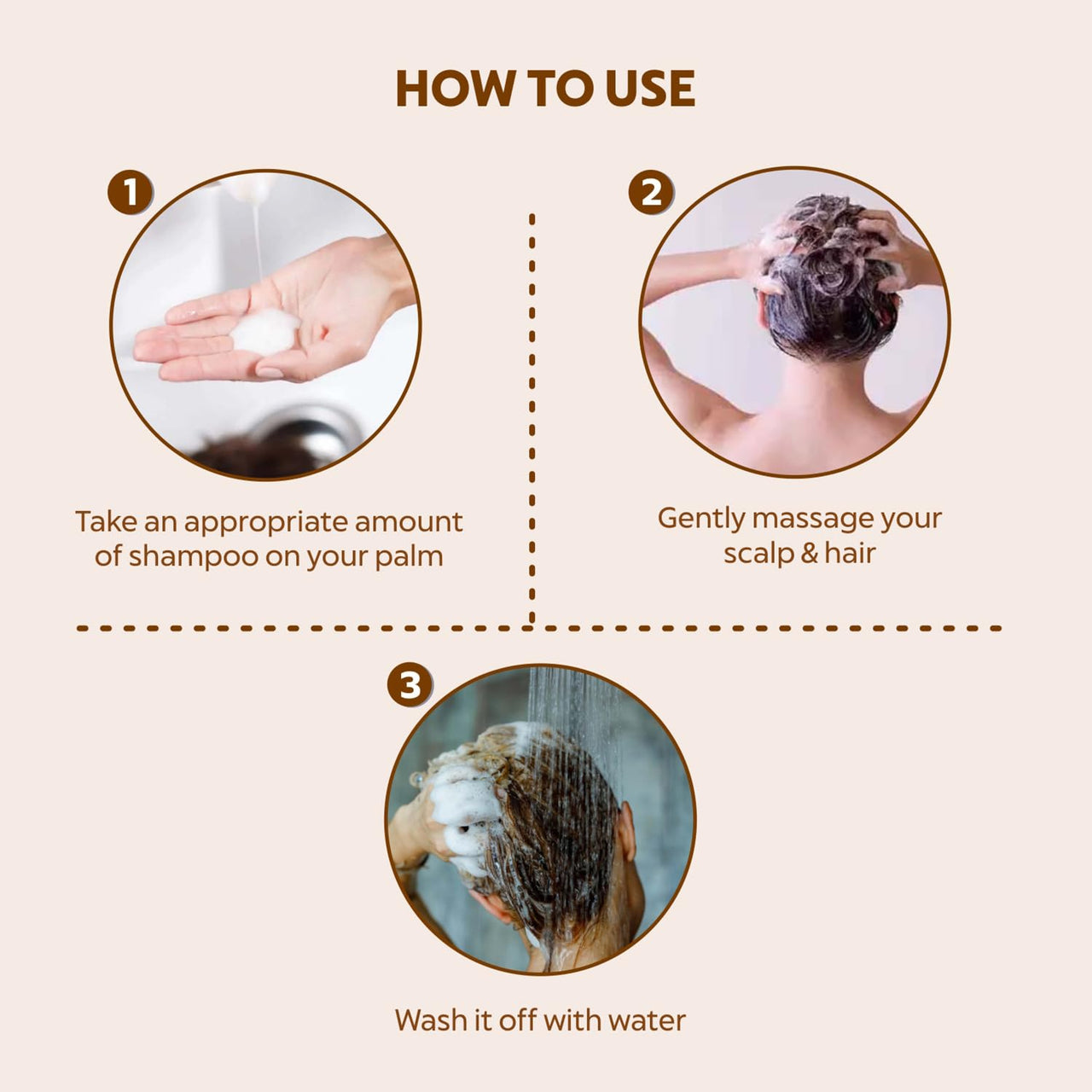 HOW TO USE

1

Take an appropriate amount of shampoo on your palm

2

Gently massage your scalp & hair

3

Wash it off with water