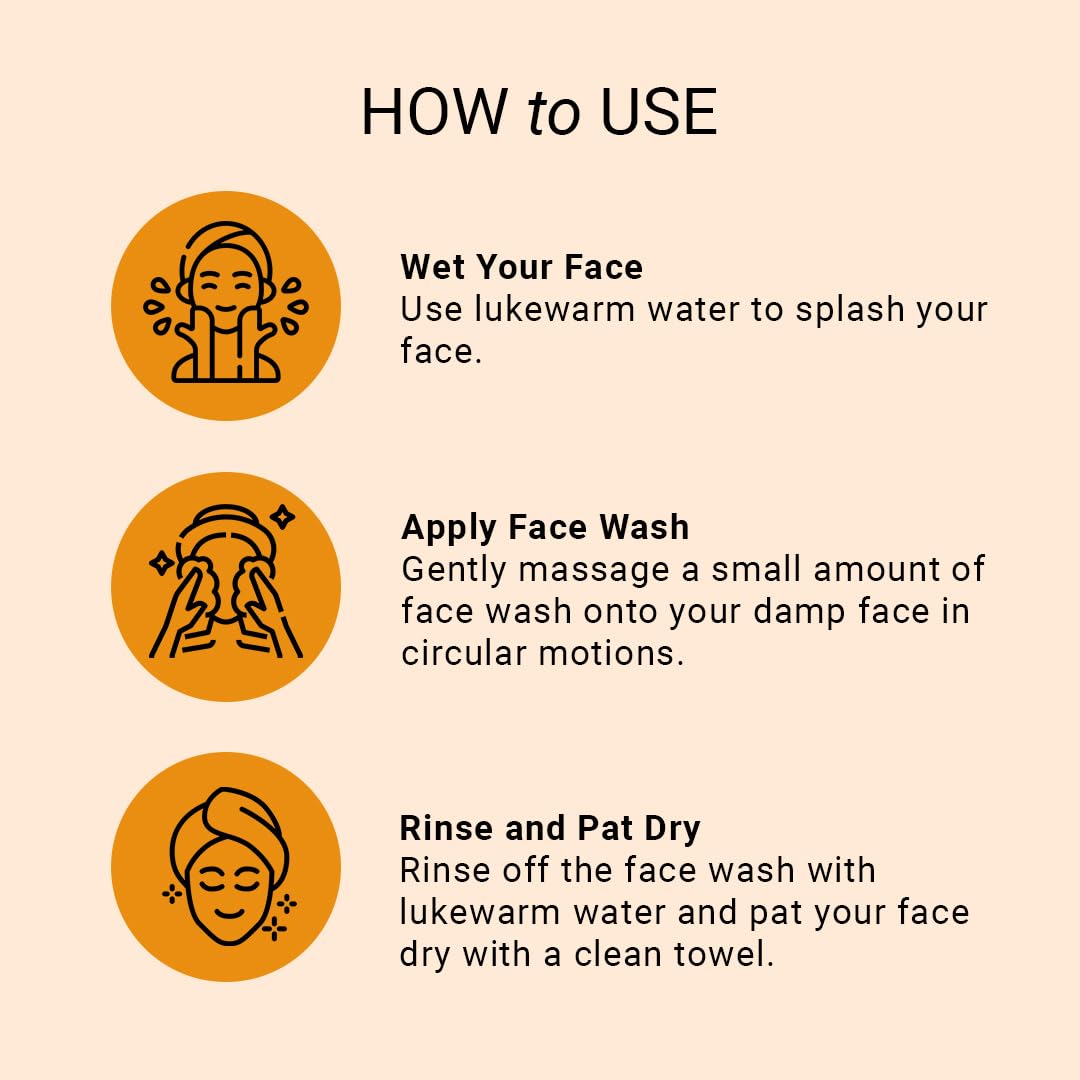 HOW to USE

Wet Your Face
Use lukewarm water to splash your face.

Apply Face Wash
Gently massage a small amount of face wash onto your damp face in circular motions.

Rinse and Pat Dry
Rinse off the face wash with lukewarm water and pat your face dry with a clean towel.