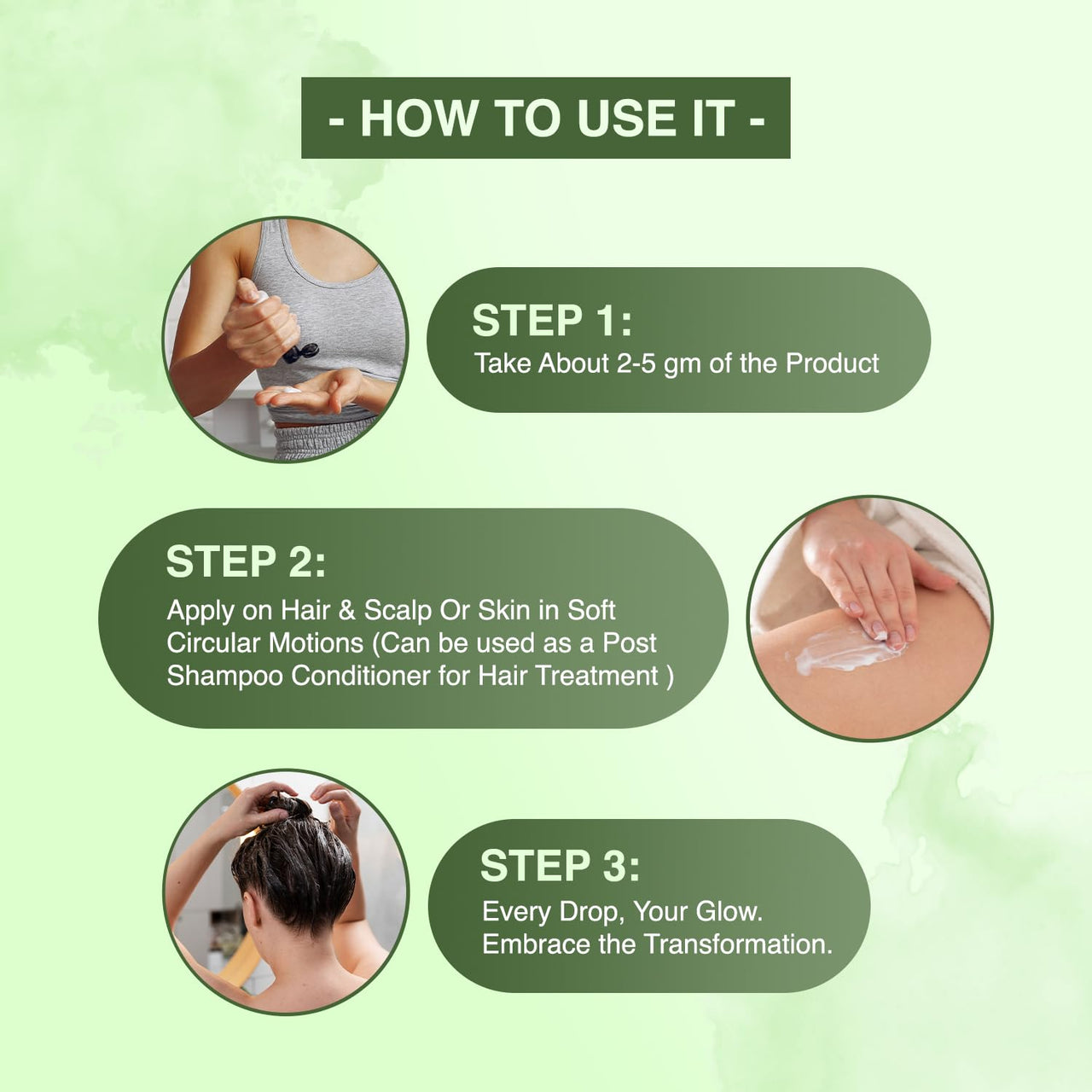 - HOW TO USE IT -

STEP 1:
Take About 2-5 gm of the Product

STEP 2:
Apply on Hair & Scalp Or Skin in Soft Circular Motions (Can be used as a Post Shampoo Conditioner for Hair Treatment )

STEP 3:
Every Drop, Your Glow.
Embrace the Transformation.