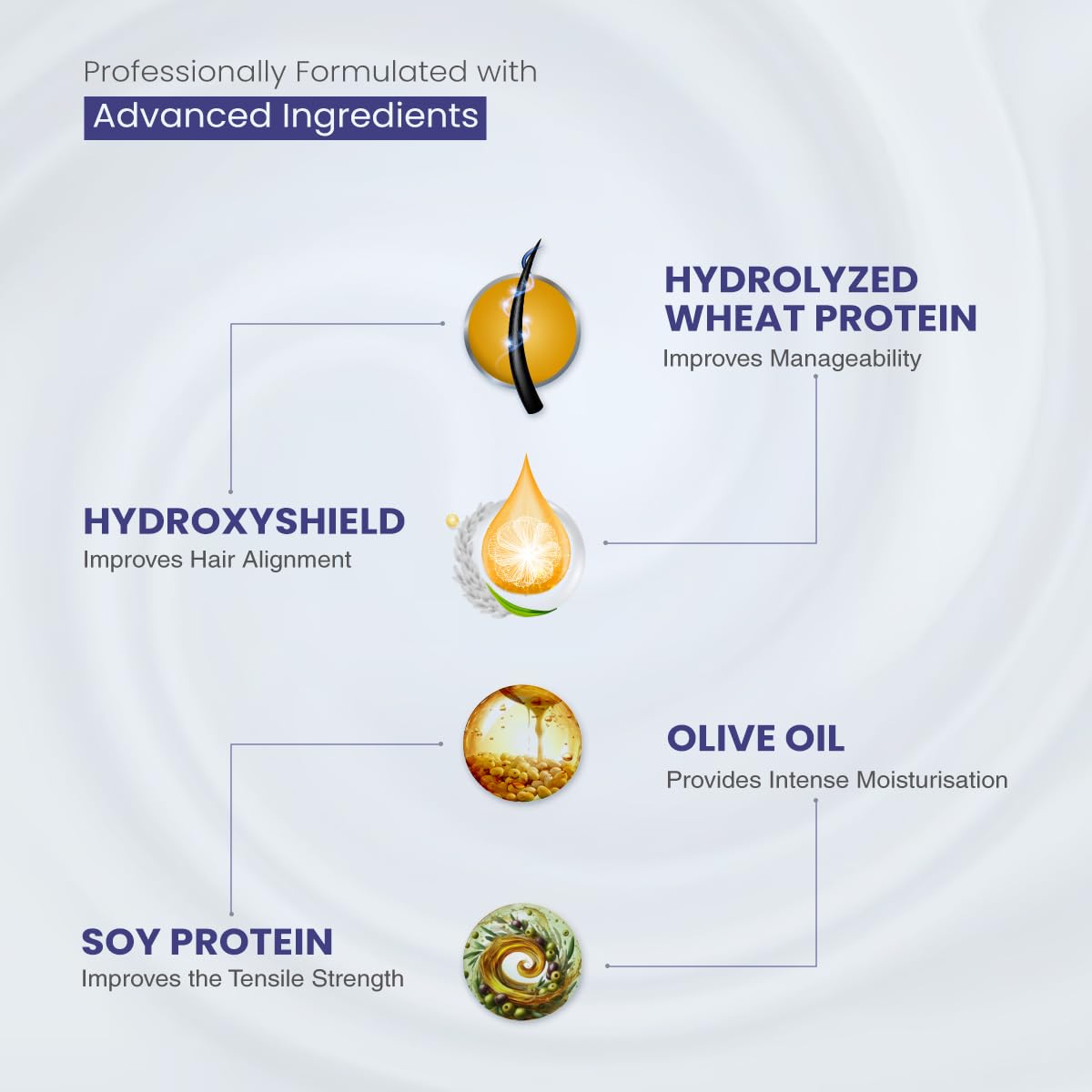 Professionally Formulated with
Advanced Ingredients

HYDROLYZED WHEAT PROTEIN
Improves Manageability

HYDROXYSHIELD
Improves Hair Alignment

OLIVE OIL
Provides Intense Moisturisation

SOY PROTEIN
Improves the Tensile Strength