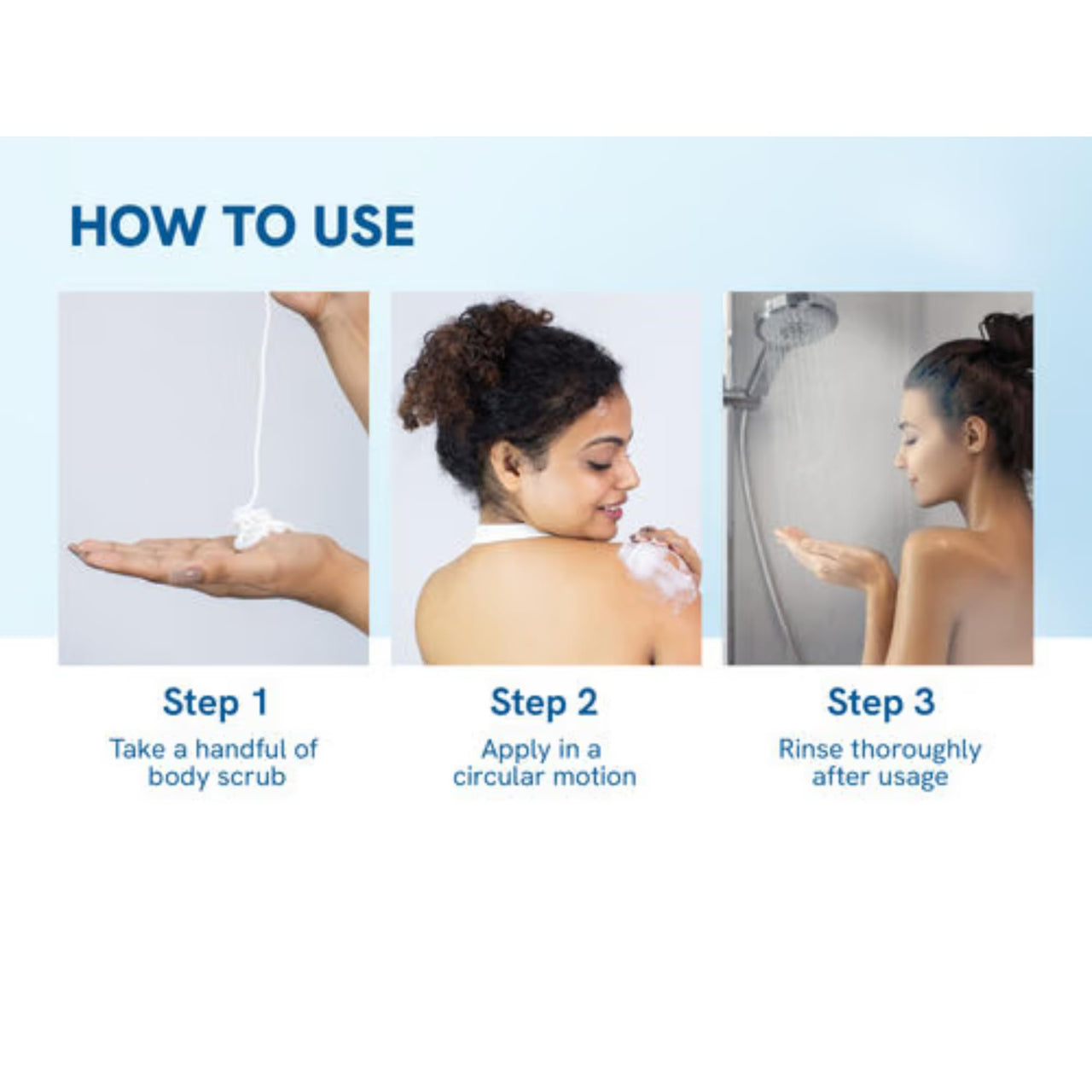 HOW TO USE

Step 1
Take a handful of body scrub

Step 2
Apply in a circular motion

Step 3
Rinse thoroughly after usage