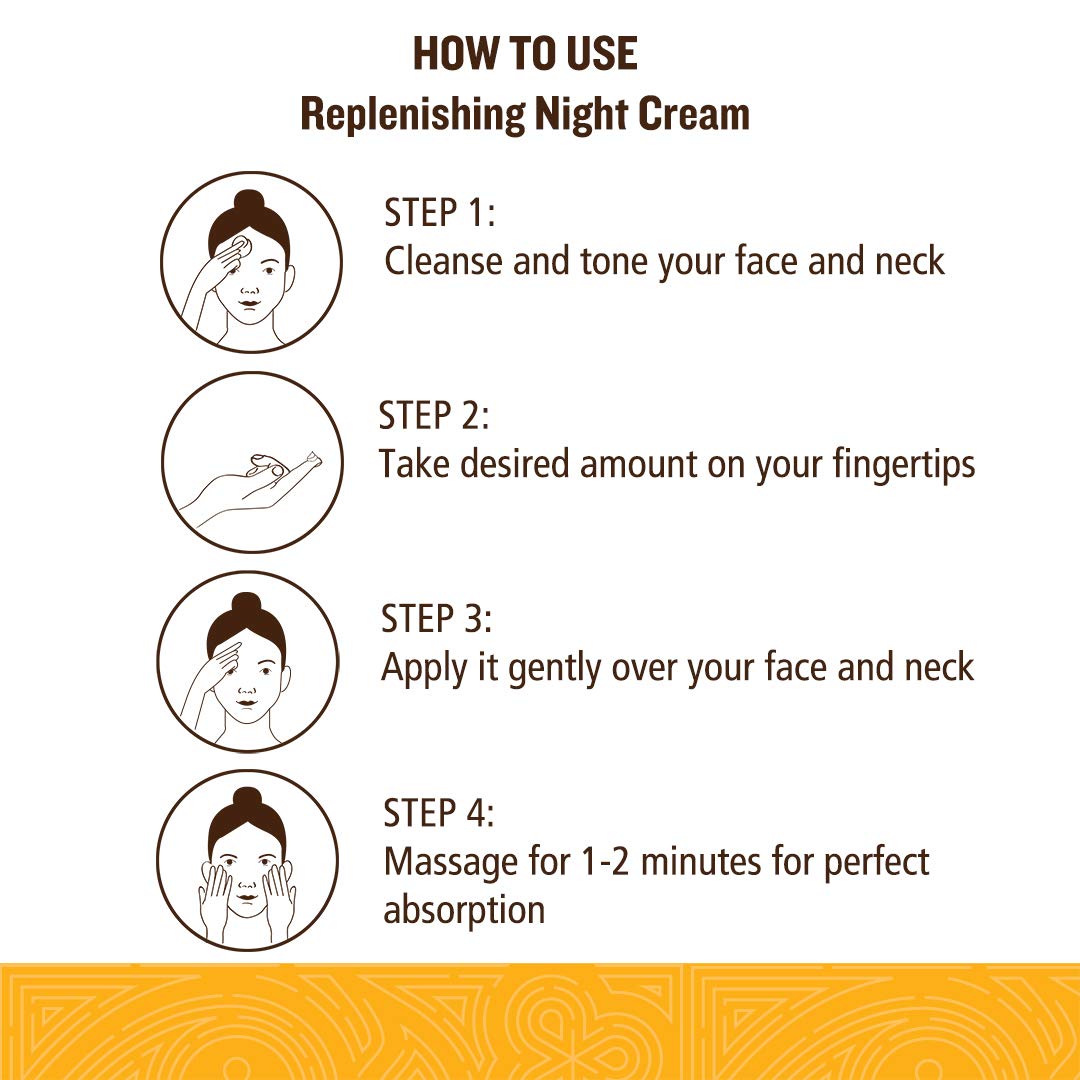 HOW TO USE
Replenishing Night Cream

STEP 1:
Cleanse and tone your face and neck

STEP 2:
Take desired amount on your fingertips

STEP 3:
Apply it gently over your face and neck

STEP 4:
Massage for 1-2 minutes for perfect absorption