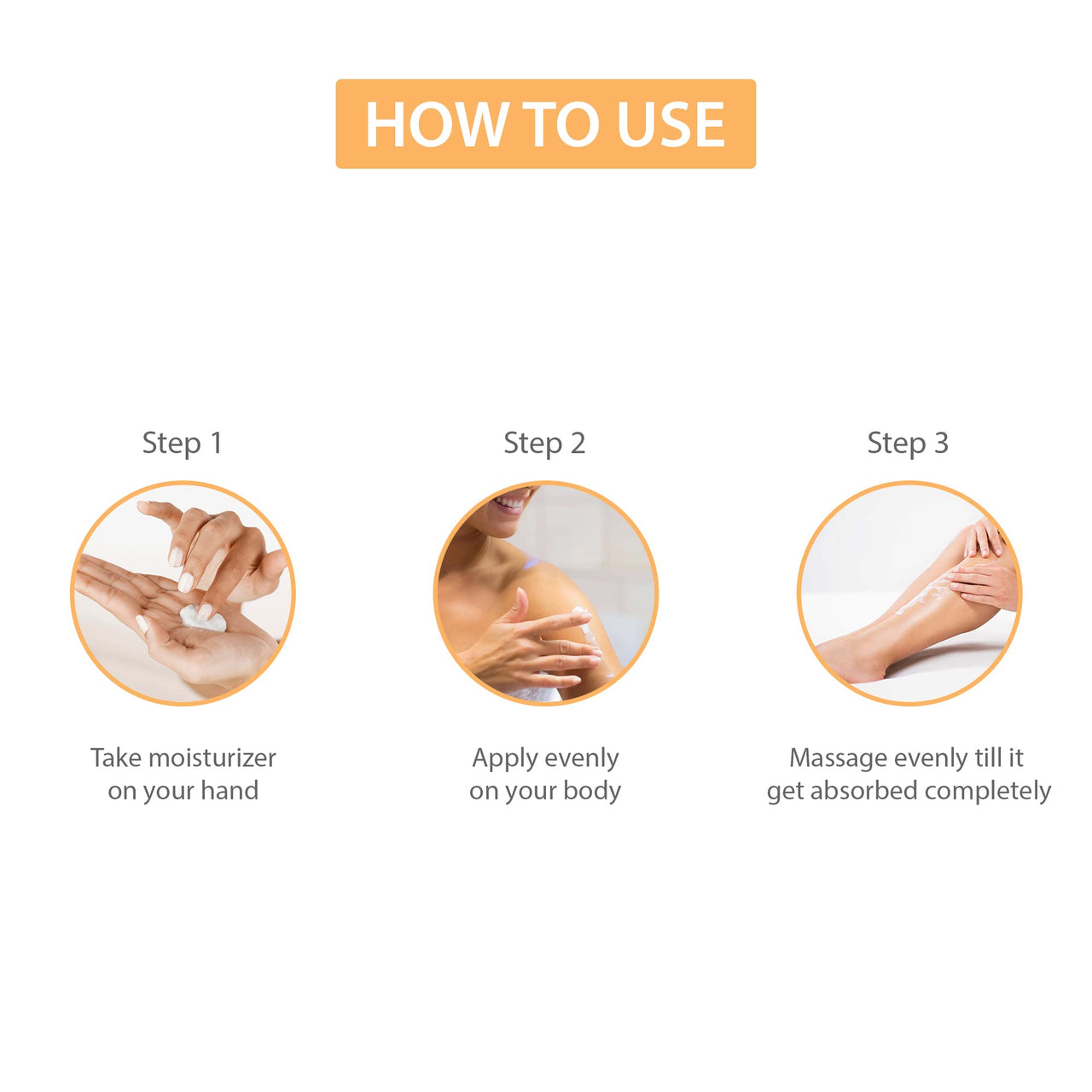 HOW TO USE

Step 1

Take moisturizer on your hand

Step 2

Apply evenly on your body

Step 3

Massage evenly till it get absorbed completely