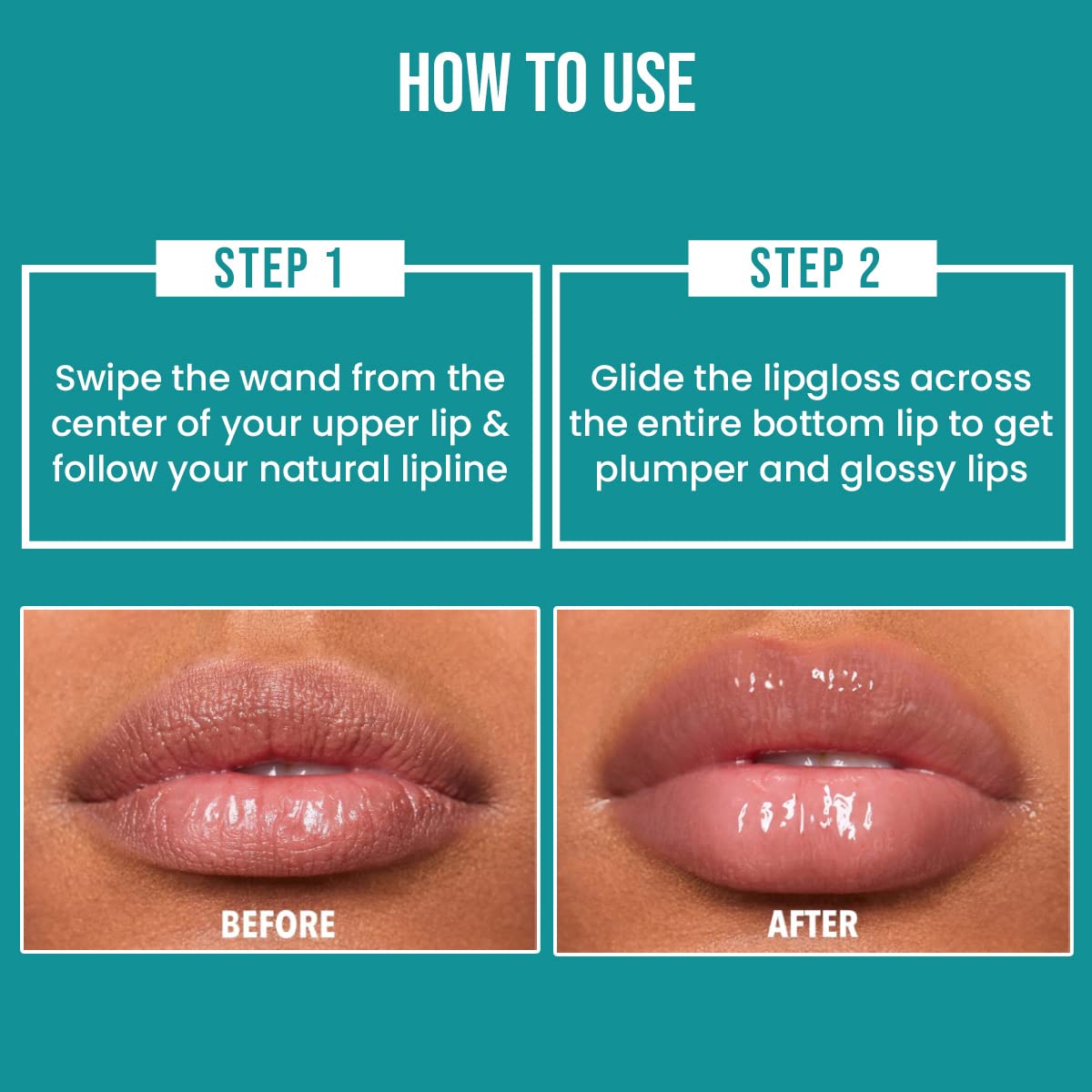 HOW TO USE

STEP 1

Swipe the wand from the center of your upper lip & follow your natural lipline

STEP 2

Glide the lipgloss across the entire bottom lip to get plumper and glossy lips

BEFORE

AFTER