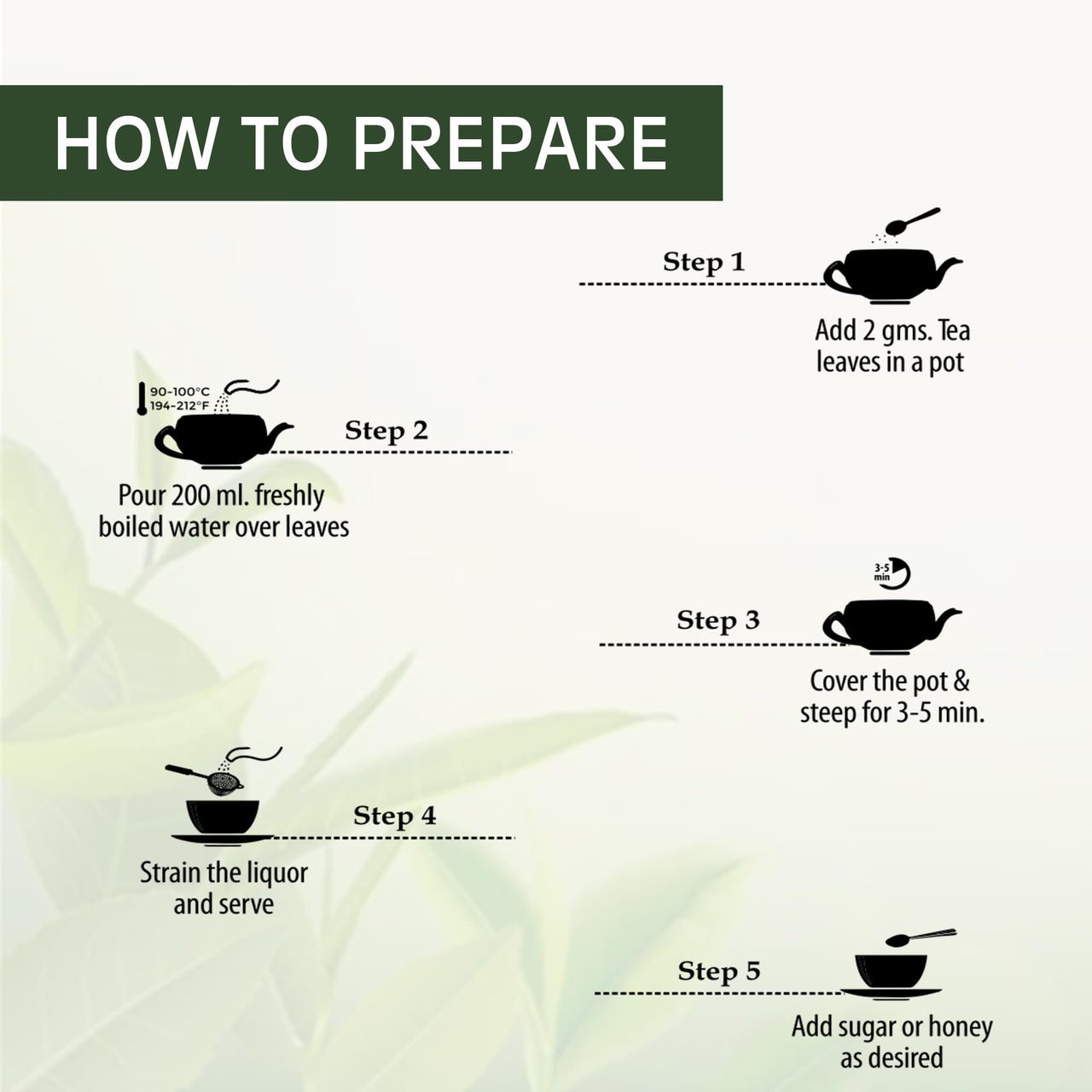 HOW TO PREPARE

Step 1

Add 2 gms. Tea leaves in a pot

90-100°C
194-212°F

Step 2

Pour 200 ml. freshly boiled water over leaves

3-5 min

Step 3

Cover the pot & steep for 3-5 min.

Step 4

Strain the liquor and serve

Step 5

Add sugar or honey as desired