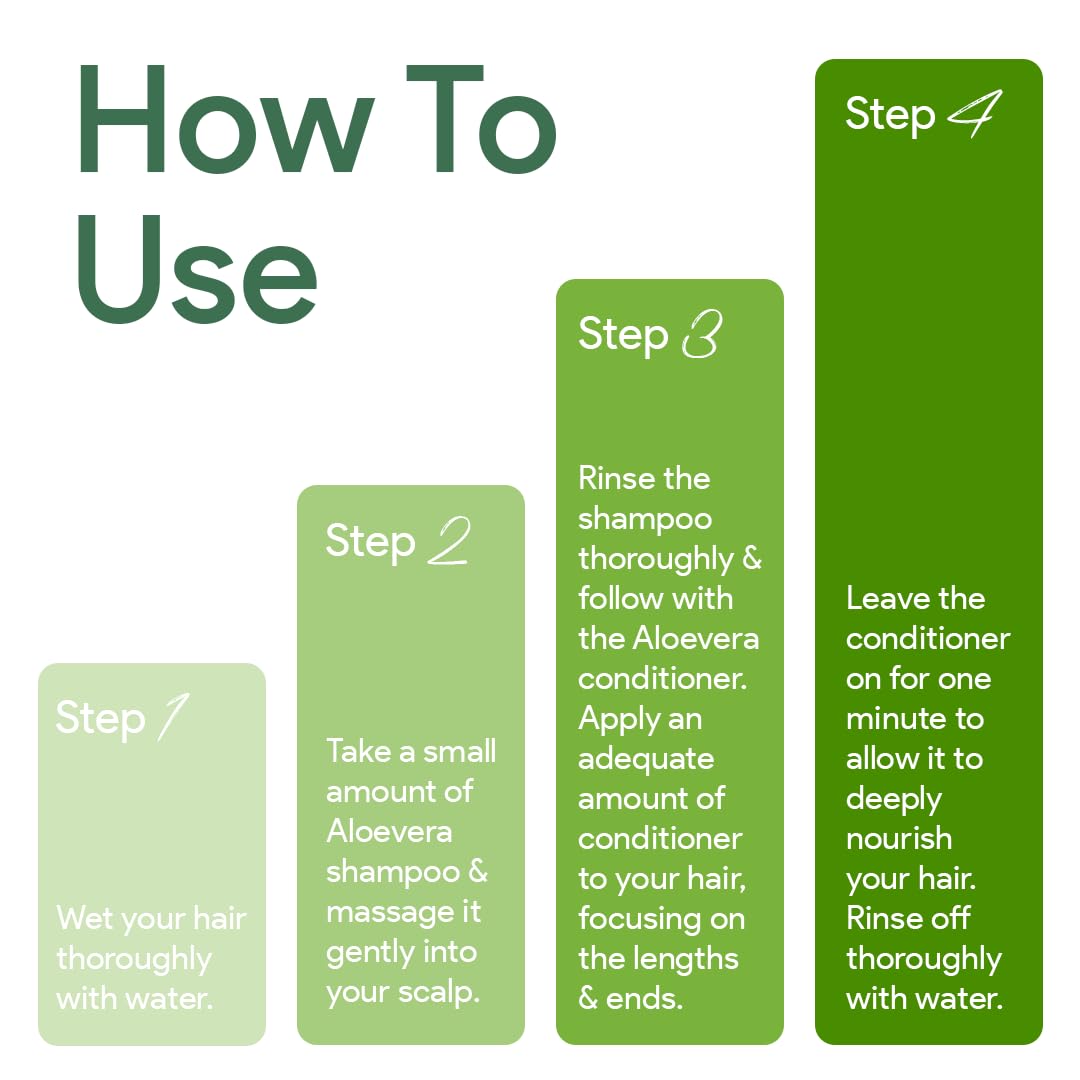 How To Use

Step 1

Wet your hair thoroughly with water.

Step 2

Take a small amount of Aloevera shampoo & massage it gently into your scalp.

Step 3

Rinse the shampoo thoroughly & follow with the Aloevera conditioner. Apply an adequate amount of conditioner to your hair, focusing on the lengths & ends.

Step 4

Leave the conditioner on for one minute to allow it to deeply nourish your hair. Rinse off thoroughly with water.