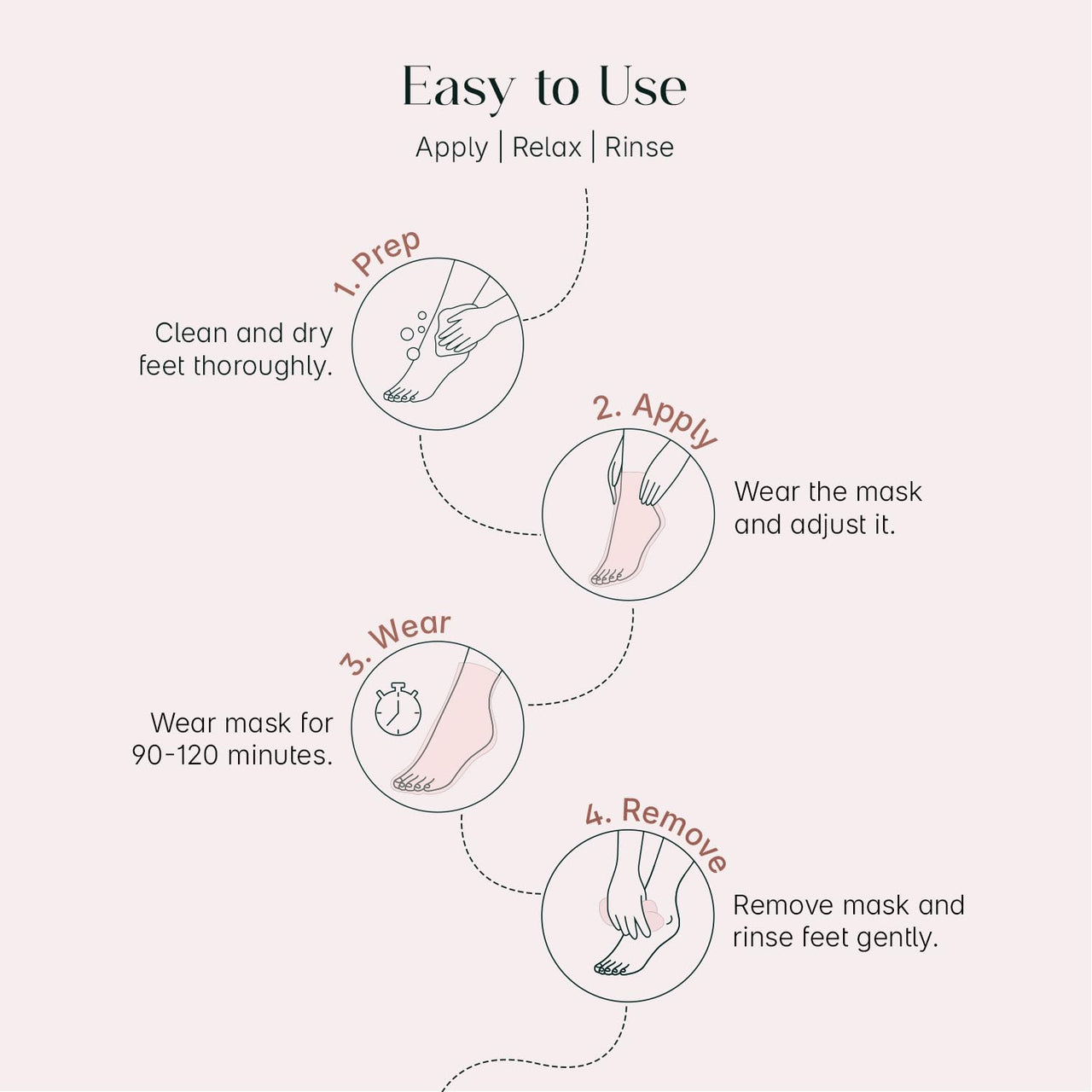 Easy to Use

Apply | Relax | Rinse

1. Prep

Clean and dry feet thoroughly.

2. Apply

Wear the mask and adjust it.

3. Wear

Wear mask for 90-120 minutes.

4. Remove

Remove mask and rinse feet gently.