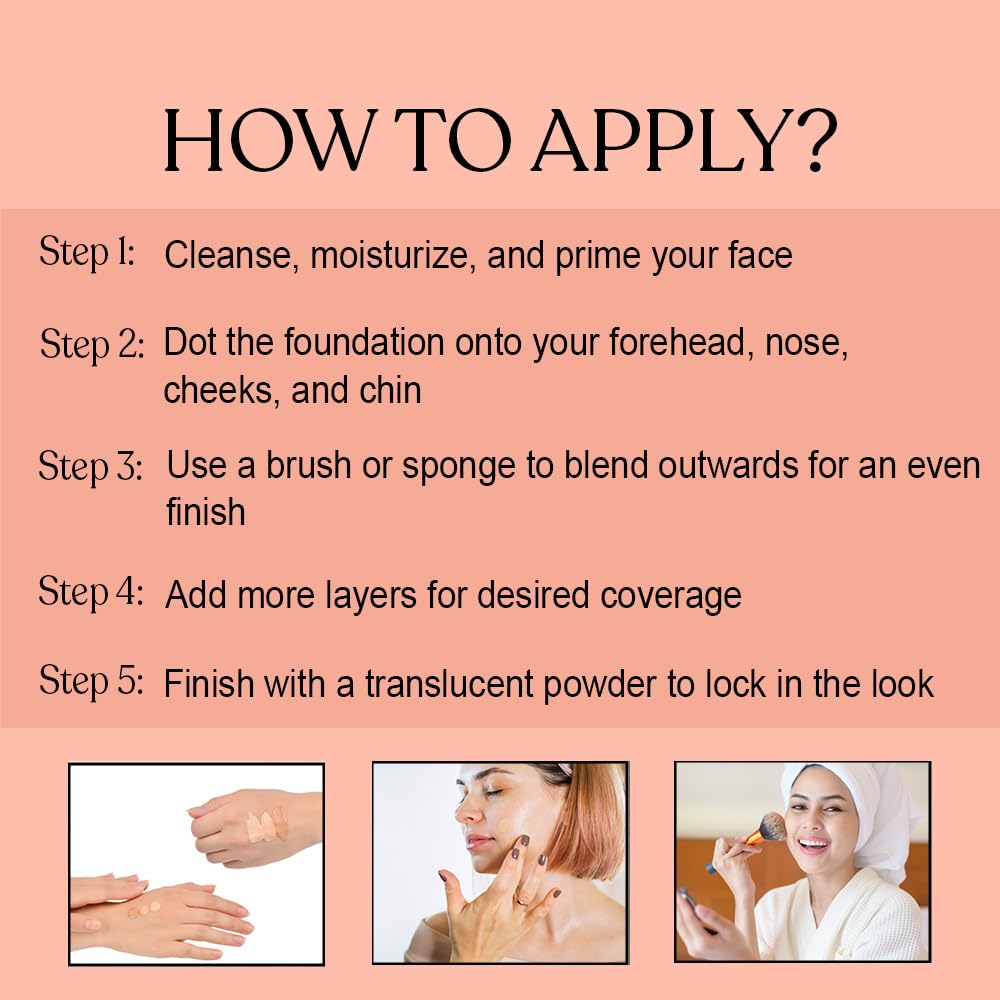 HOW TO APPLY?

Step 1: Cleanse, moisturize, and prime your face

Step 2: Dot the foundation onto your forehead, nose, cheeks, and chin

Step 3: Use a brush or sponge to blend outwards for an even finish

Step 4: Add more layers for desired coverage

Step 5: Finish with a translucent powder to lock in the look