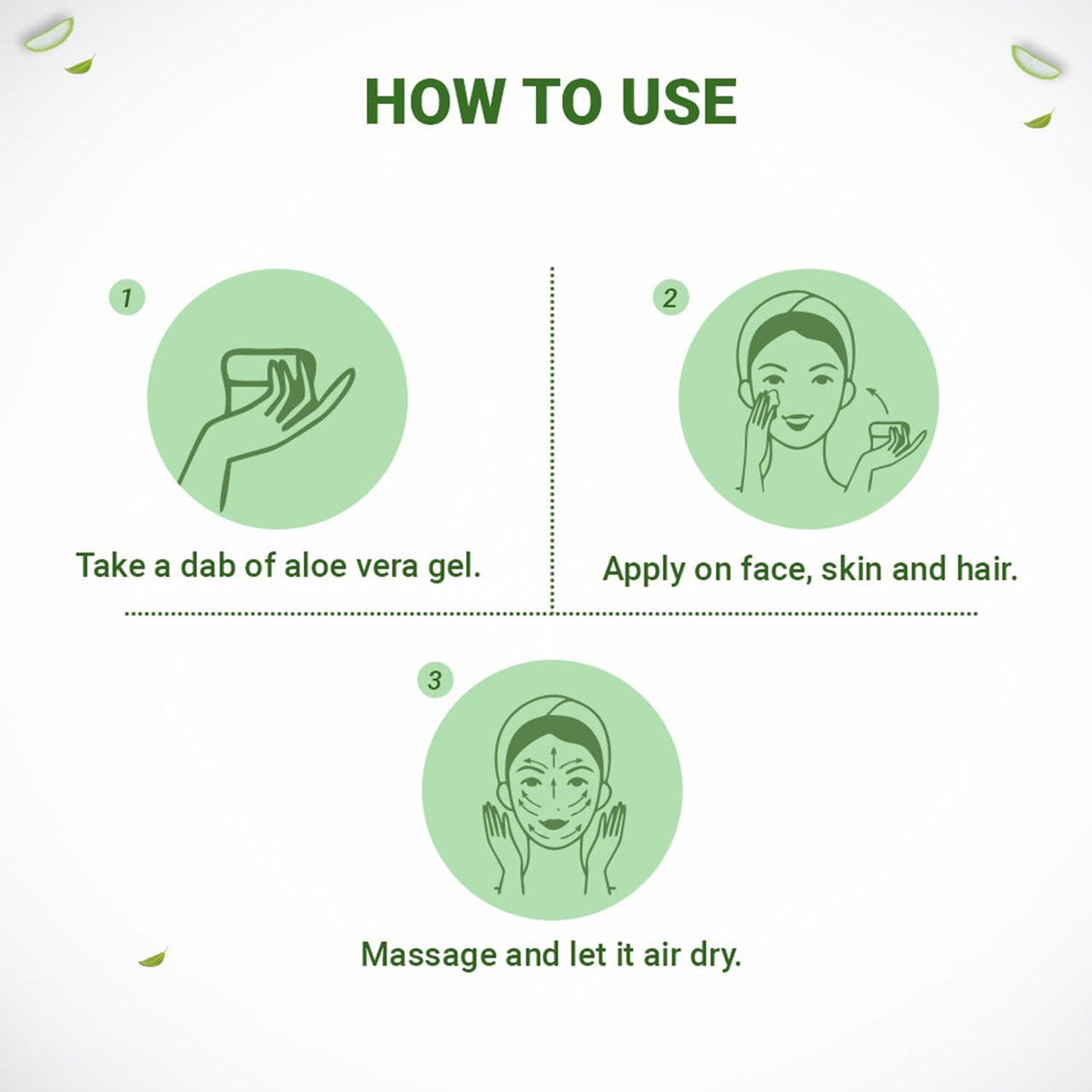 HOW TO USE

1

Take a dab of aloe vera gel.

2

Apply on face, skin and hair.

3

Massage and let it air dry.