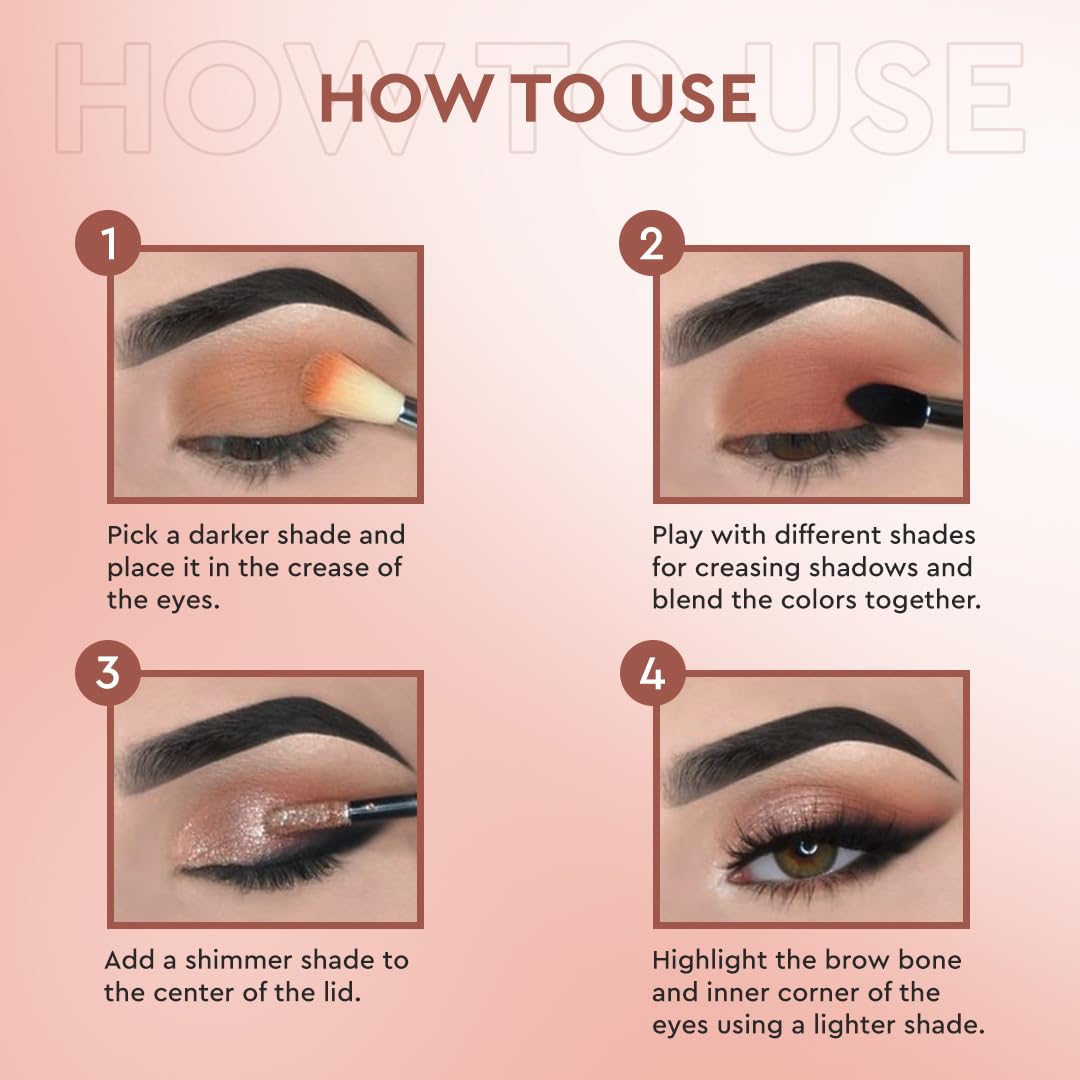 HOW TO USE

HOW TO USE

1

Pick a darker shade and place it in the crease of the eyes.

2

Play with different shades for creasing shadows and blend the colors together.

3

Add a shimmer shade to the center of the lid.

4

Highlight the brow bone and inner corner of the eyes using a lighter shade.