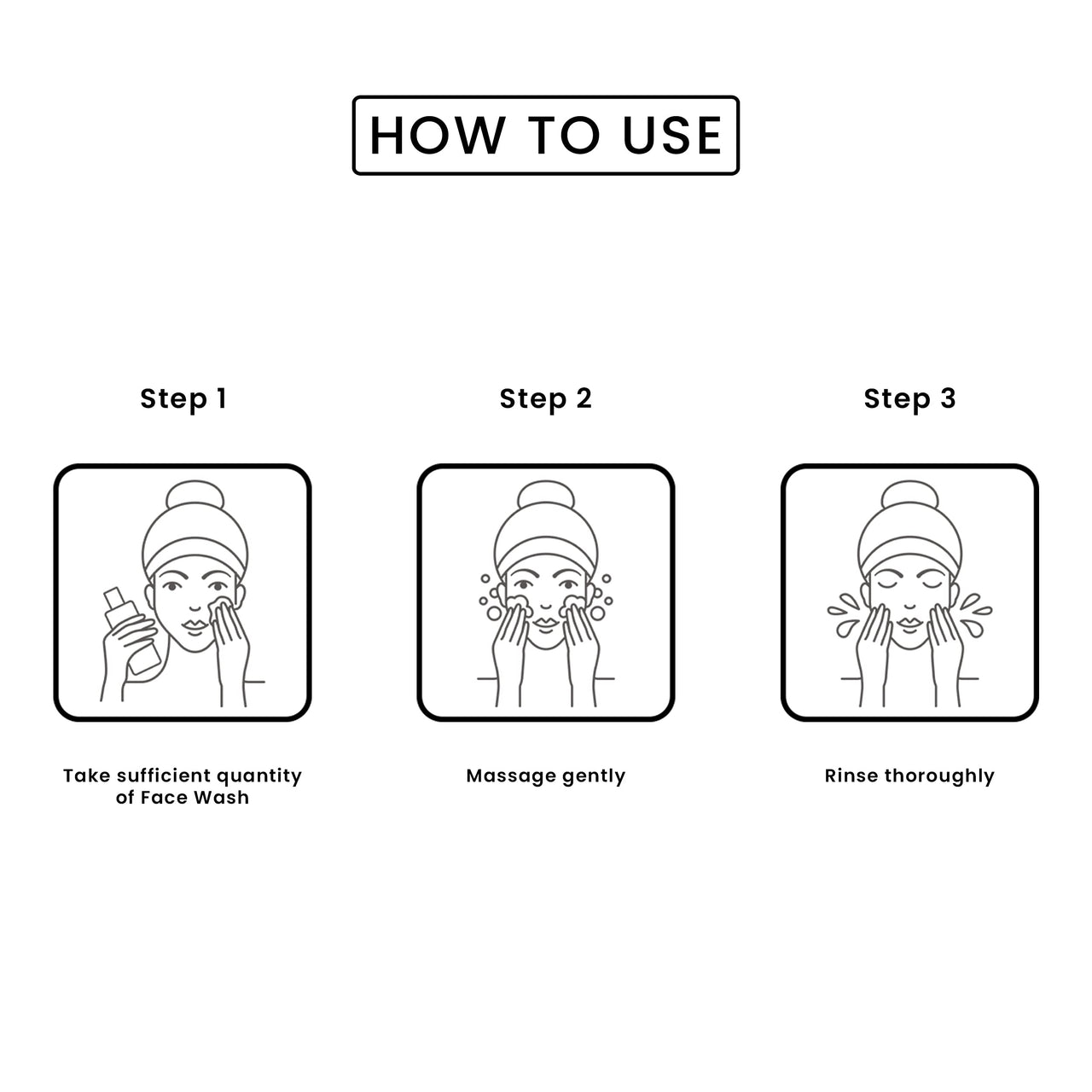 HOW TO USE

Step 1

Take sufficient quantity of Face Wash

Step 2

Massage gently

Step 3

Rinse thoroughly