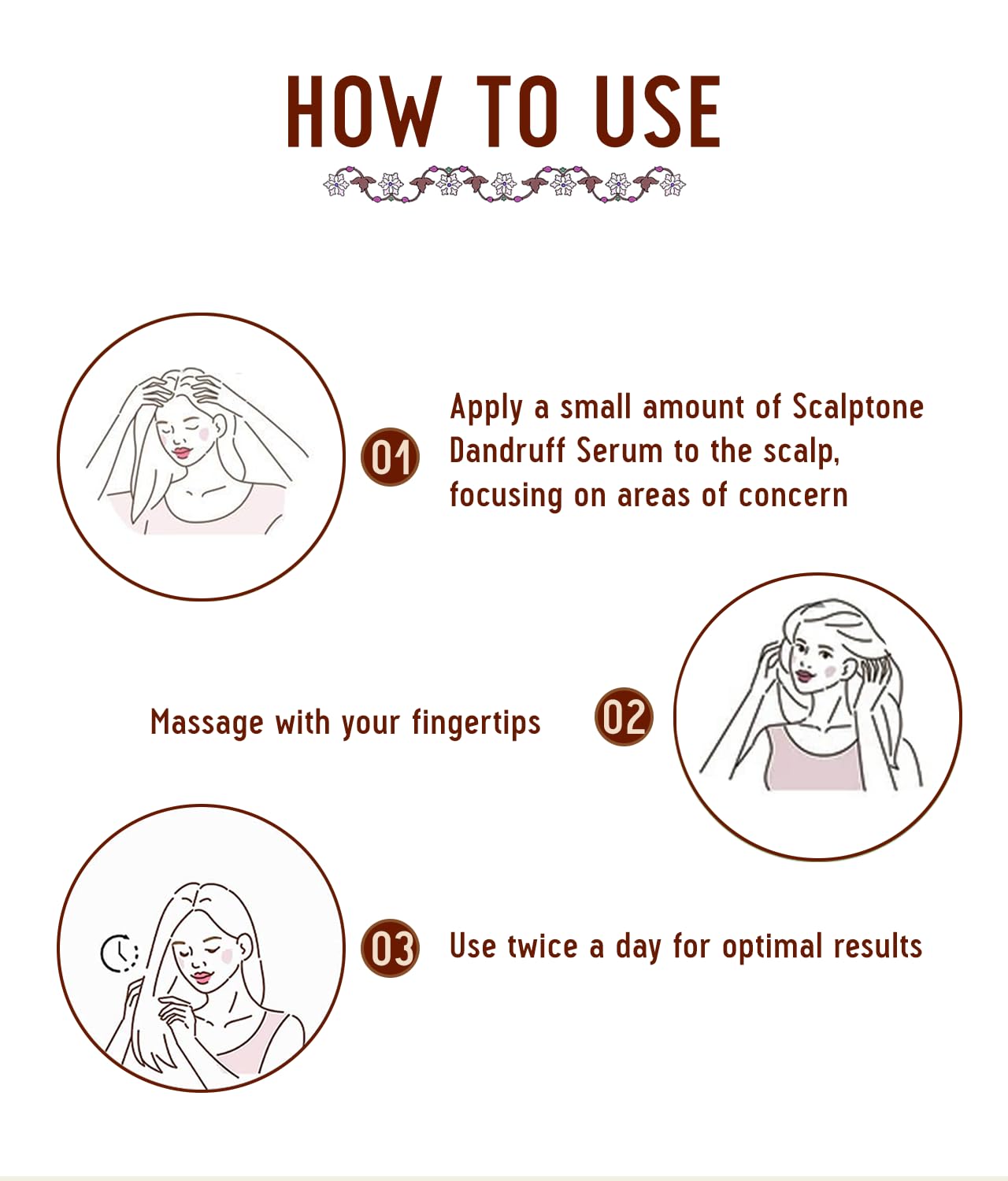 HOW TO USE

01

Apply a small amount of Scalptone Dandruff Serum to the scalp, focusing on areas of concern

Massage with your fingertips

02

03

Use twice a day for optimal results