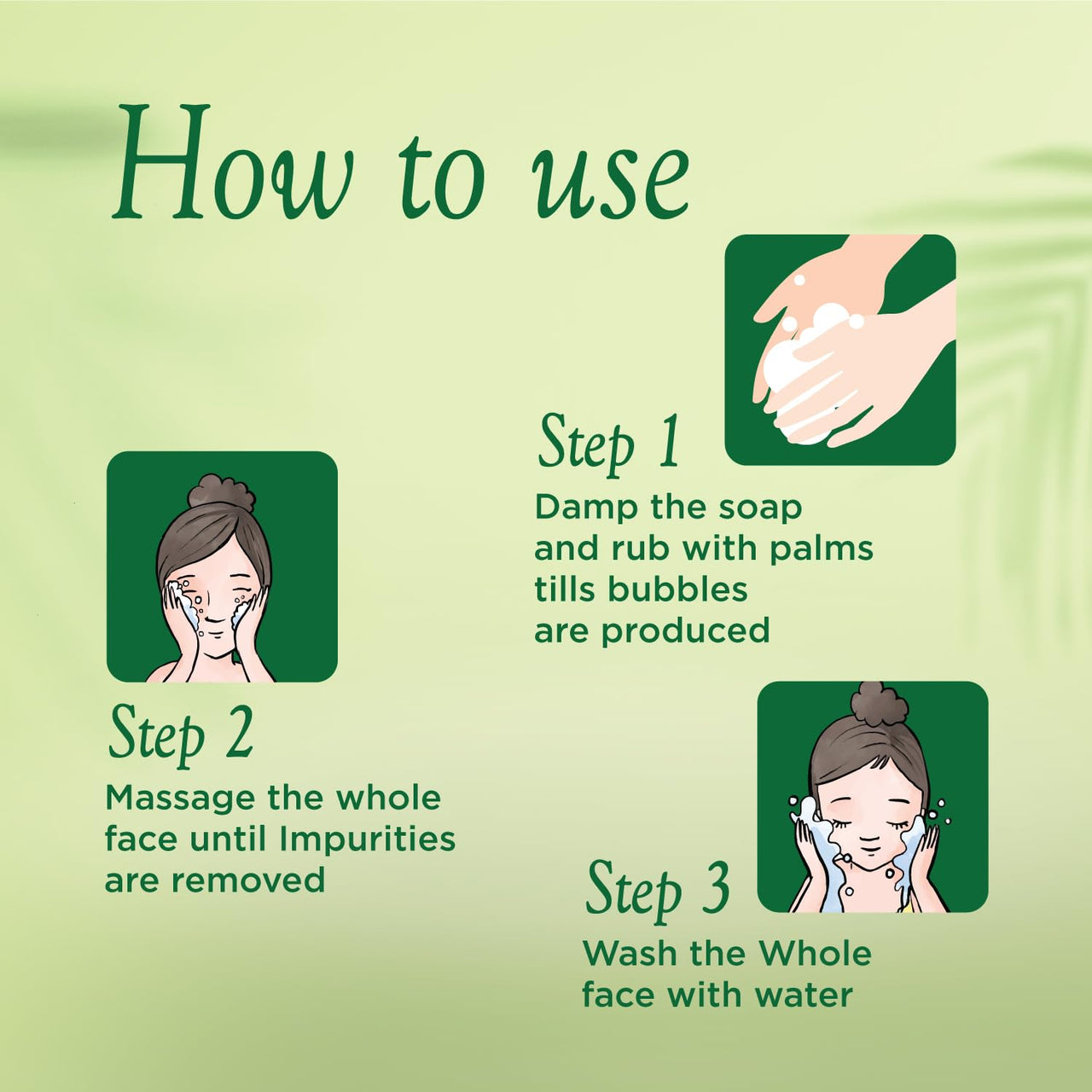 How to use

Step 1
Damp the soap and rub with palms tills bubbles are produced

Step 2
Massage the whole face until Impurities are removed

Step 3
Wash the Whole face with water