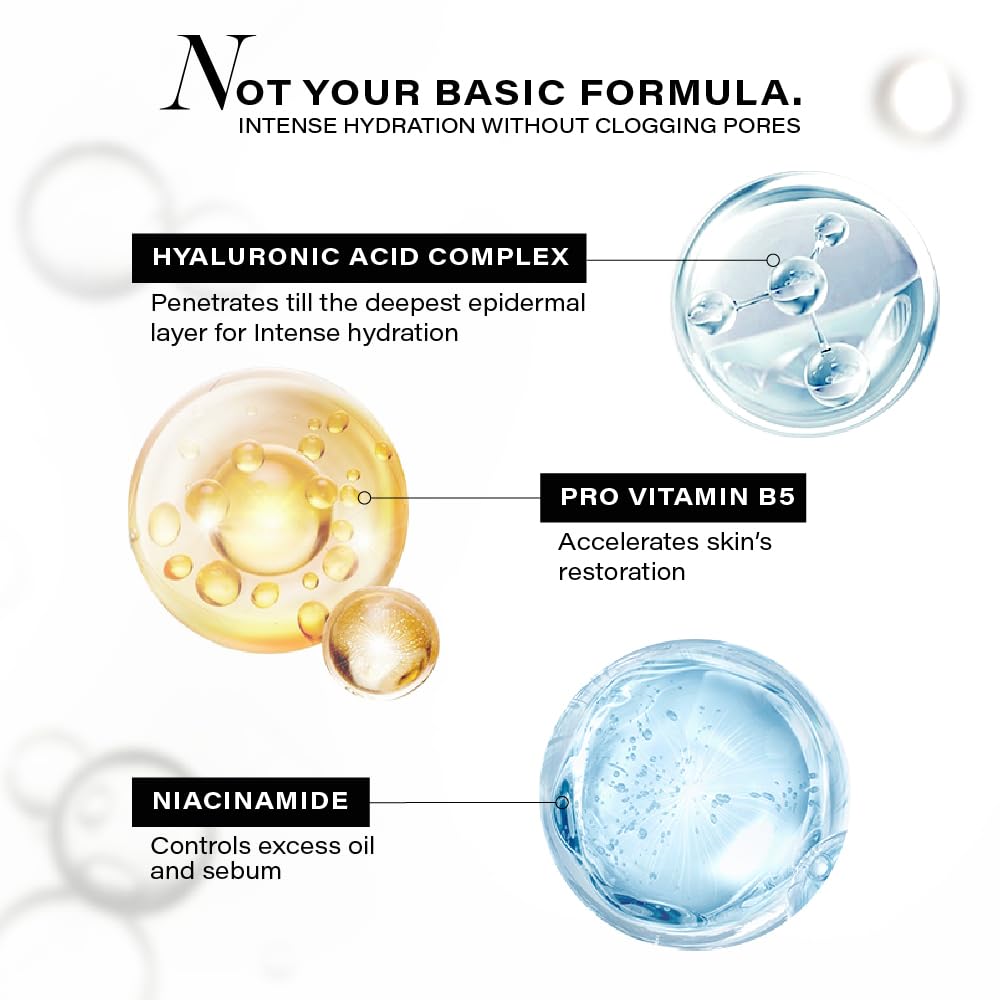 NOT YOUR BASIC FORMULA.
INTENSE HYDRATION WITHOUT CLOGGING PORES

HYALURONIC ACID COMPLEX
Penetrates till the deepest epidermal layer for Intense hydration

PRO VITAMIN B5
Accelerates skin's restoration

NIACINAMIDE
Controls excess oil and sebum