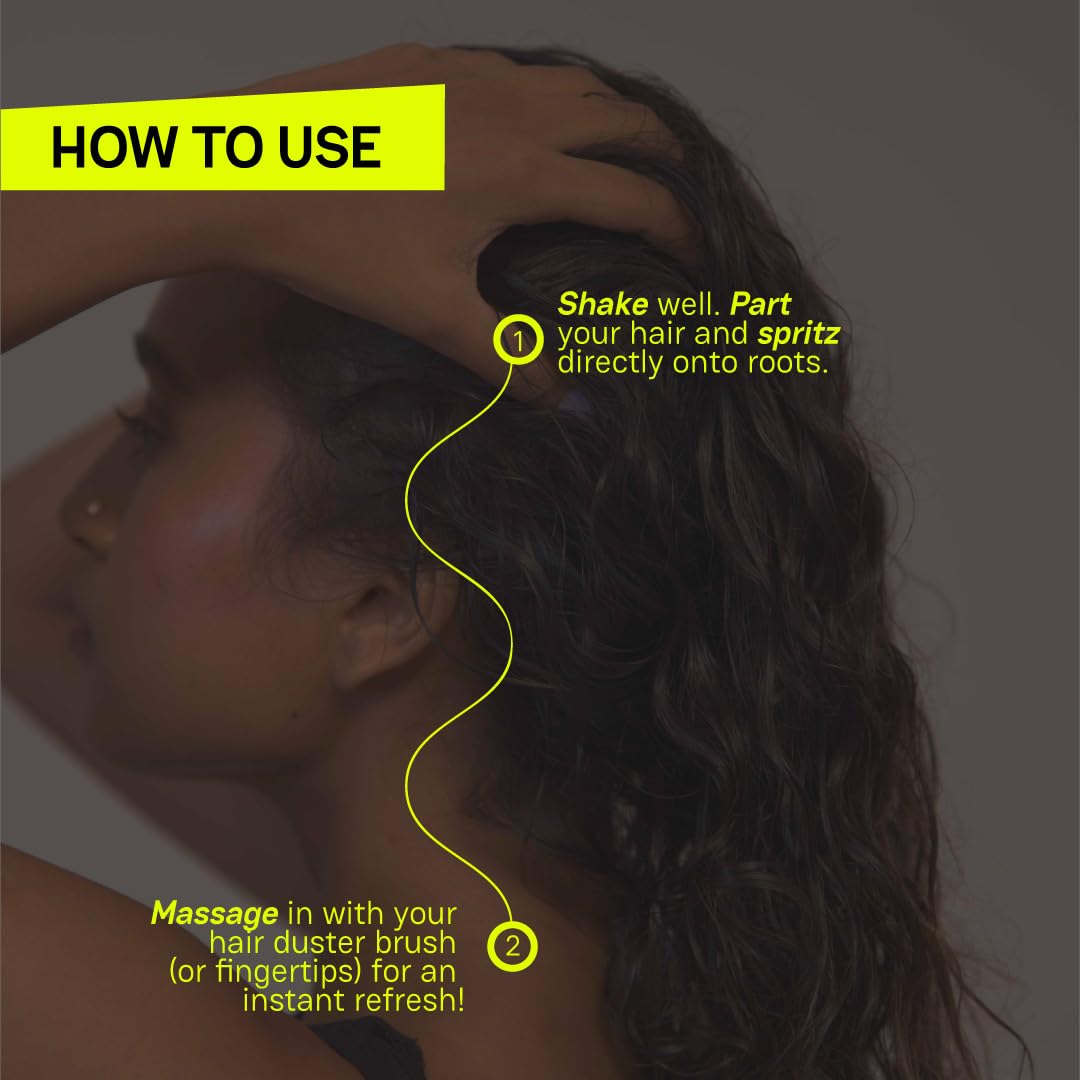 HOW TO USE

1 Shake well. Part your hair and spritz directly onto roots.

2 Massage in with your hair duster brush (or fingertips) for an instant refresh!