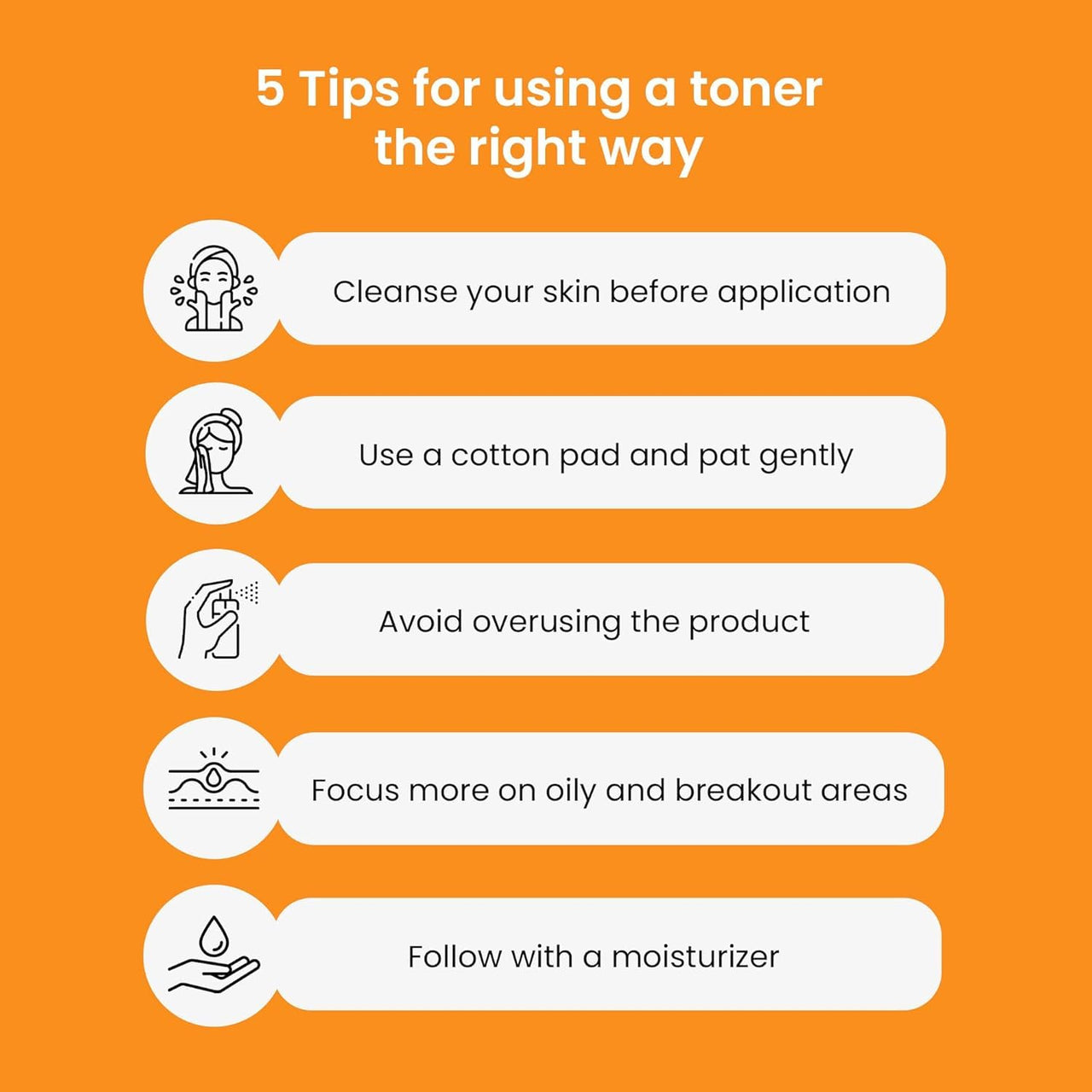 5 Tips for using a toner the right way

Cleanse your skin before application

Use a cotton pad and pat gently

Avoid overusing the product

Focus more on oily and breakout areas

Follow with a moisturizer