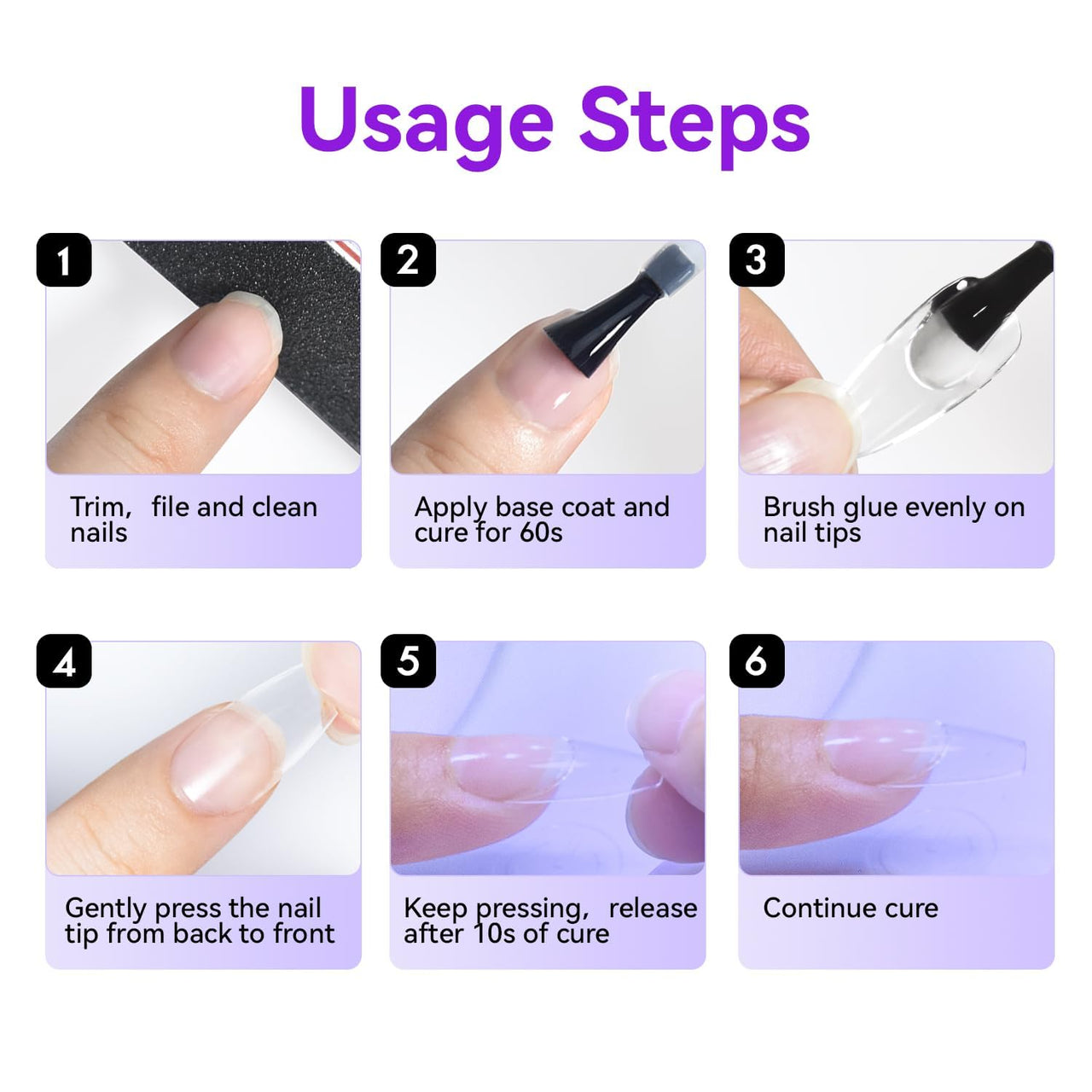 Usage Steps

1
Trim, file and clean nails

2
Apply base coat and cure for 60s

3
Brush glue evenly on nail tips

4
Gently press the nail tip from back to front

5
Keep pressing, release after 10s of cure

6
Continue cure