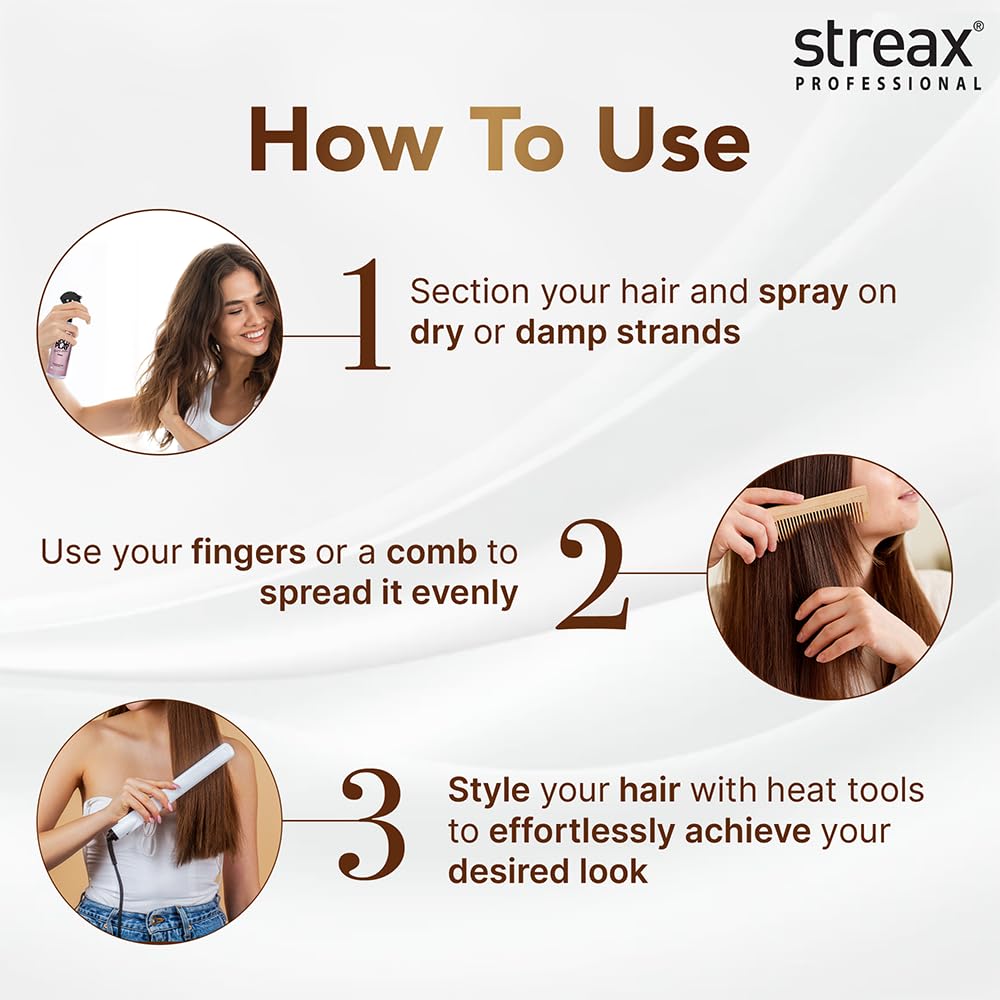 streax®
PROFESSIONAL

How To Use

1 Section your hair and spray on dry or damp strands

Use your fingers or a comb to spread it evenly 2

3 Style your hair with heat tools to effortlessly achieve your desired look