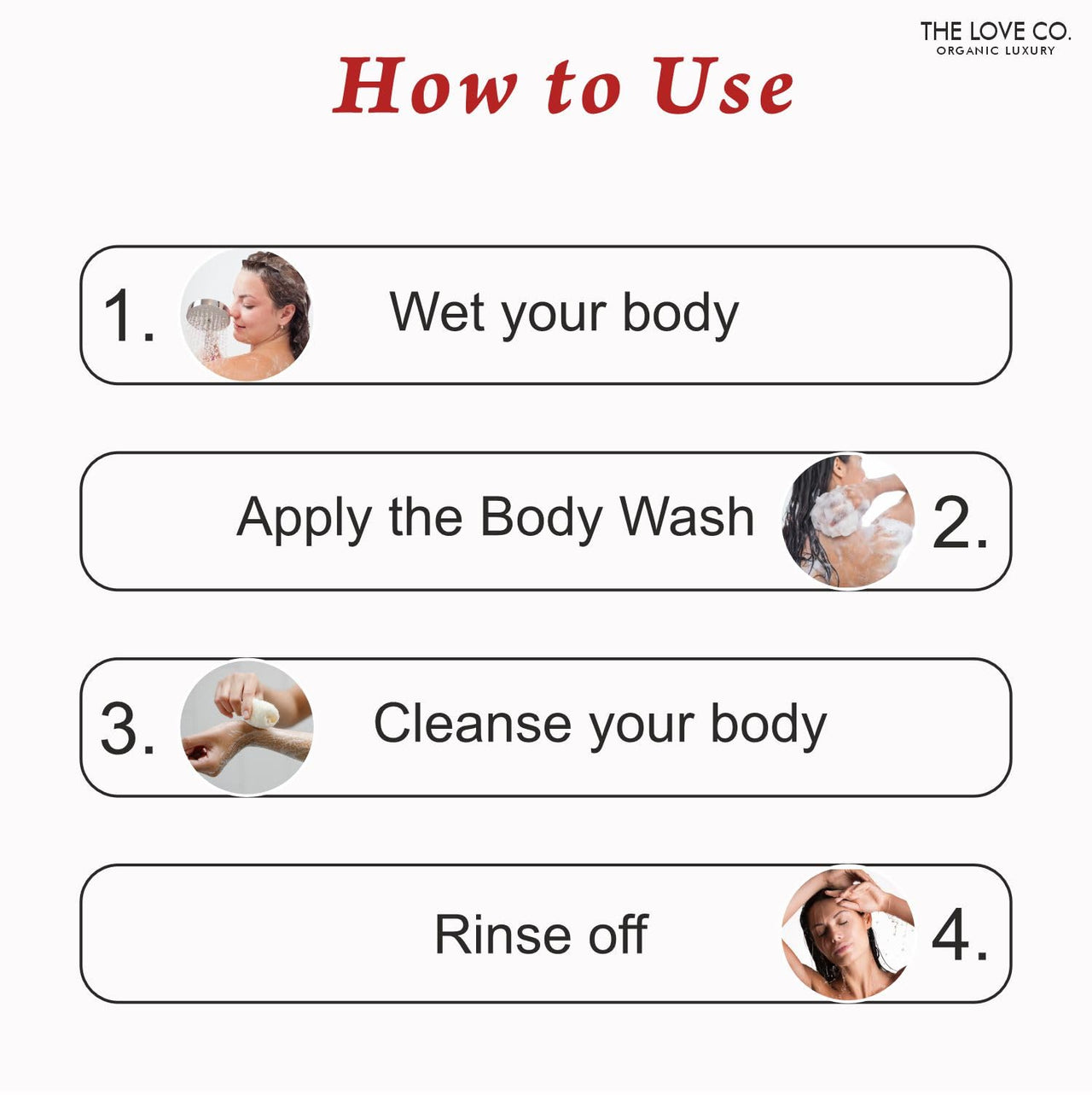 THE LOVE CO.
ORGANIC LUXURY

How to Use

1. Wet your body

Apply the Body Wash 2.

3. Cleanse your body

Rinse off 4.