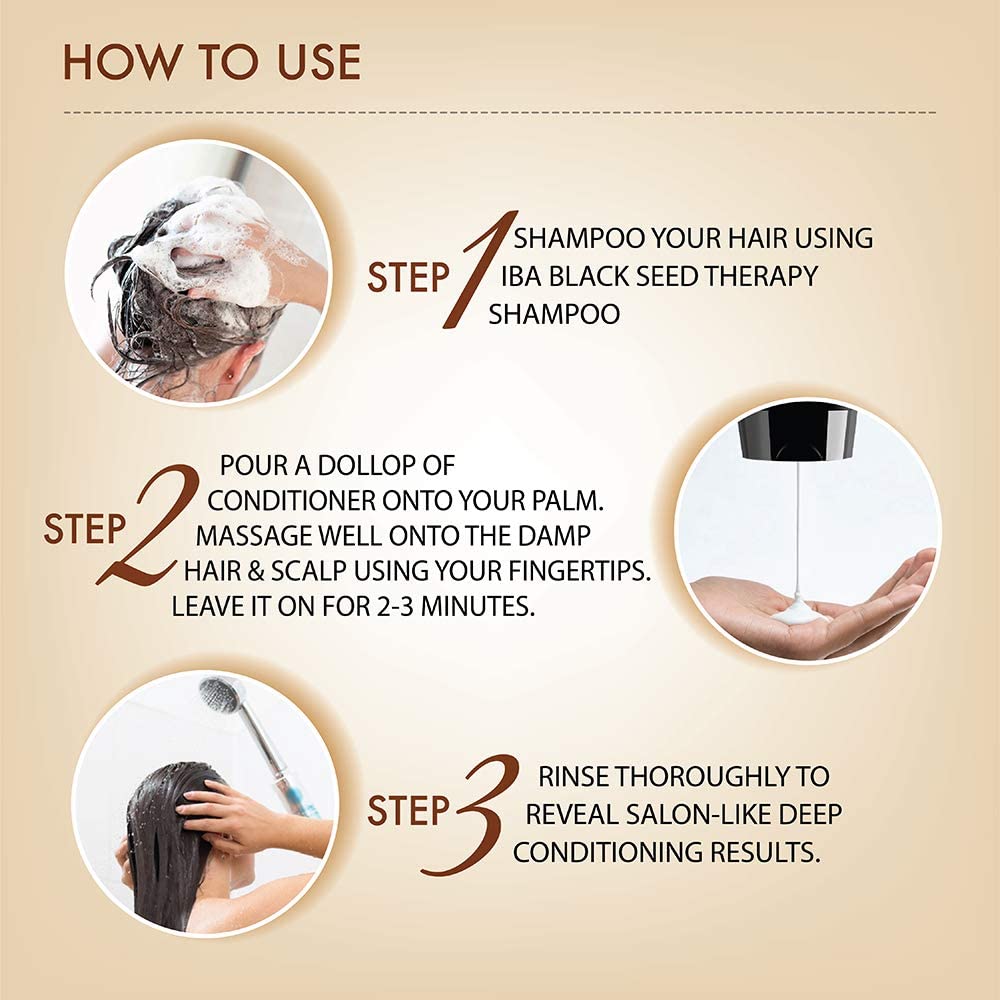 HOW TO USE

STEP 1 SHAMPOO YOUR HAIR USING IBA BLACK SEED THERAPY SHAMPOO

STEP 2 POUR A DOLLOP OF CONDITIONER ONTO YOUR PALM. MASSAGE WELL ONTO THE DAMP HAIR & SCALP USING YOUR FINGERTIPS. LEAVE IT ON FOR 2-3 MINUTES.

STEP 3 RINSE THOROUGHLY TO REVEAL SALON-LIKE DEEP CONDITIONING RESULTS.