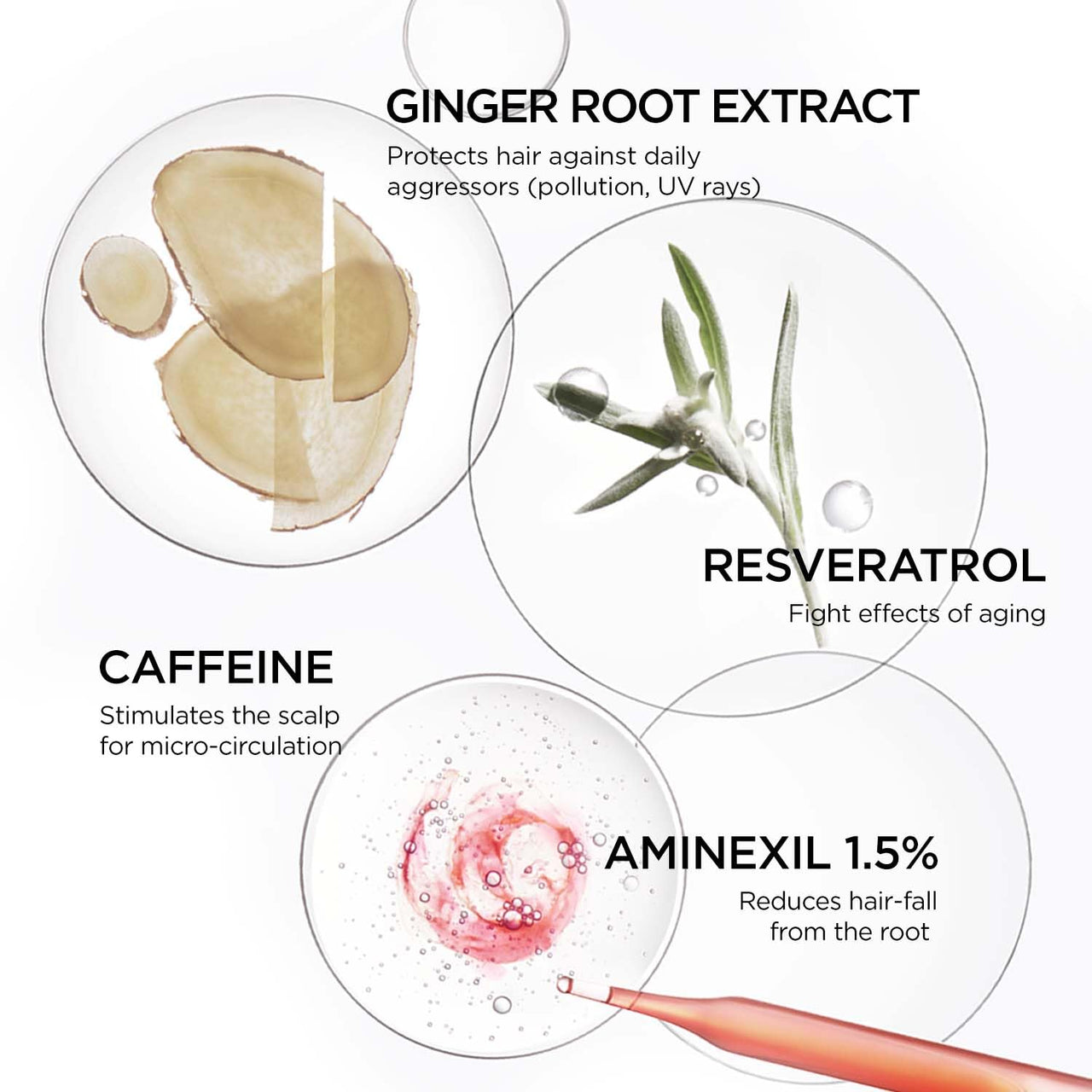 GINGER ROOT EXTRACT
Protects hair against daily aggressors (pollution, UV rays)

RESVERATROL
Fight effects of aging

CAFFEINE
Stimulates the scalp for micro-circulation

AMINEXIL 1.5%
Reduces hair-fall from the root