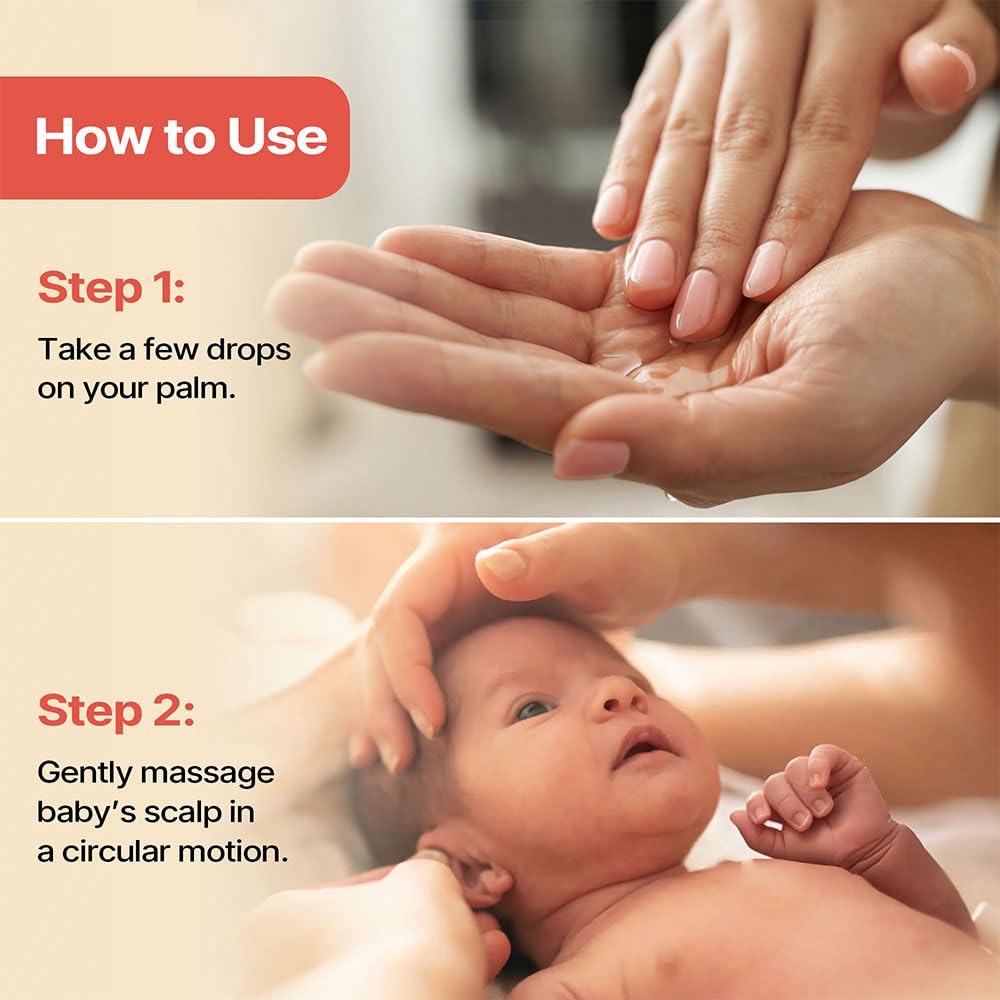 How to Use

Step 1:

Take a few drops on your palm.

Step 2:

Gently massage baby's scalp in a circular motion.