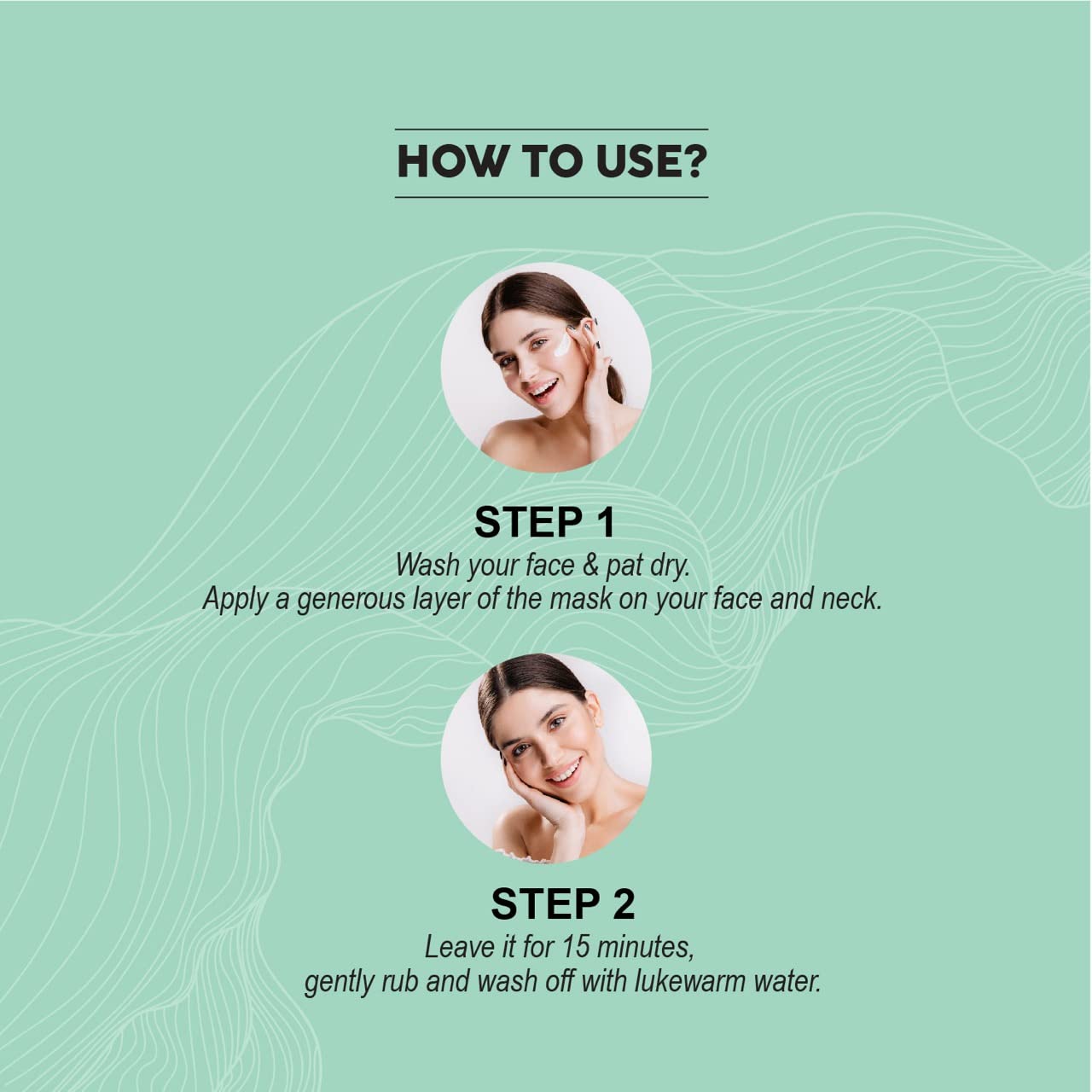 HOW TO USE?

STEP 1
Wash your face & pat dry.
Apply a generous layer of the mask on your face and neck.

STEP 2
Leave it for 15 minutes,
gently rub and wash off with lukewarm water.