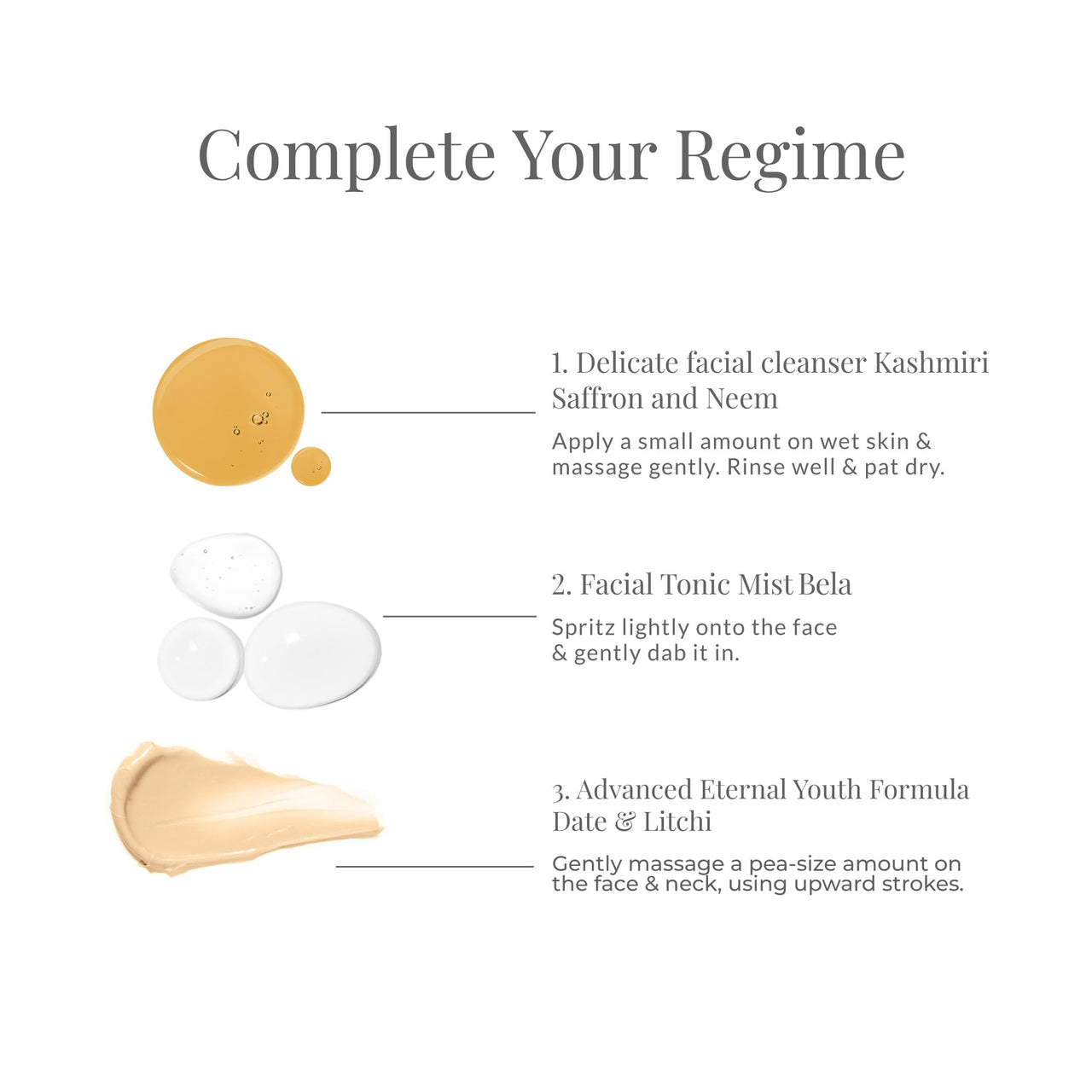 Complete Your Regime

1. Delicate facial cleanser Kashmiri Saffron and Neem

Apply a small amount on wet skin & massage gently. Rinse well & pat dry.

2. Facial Tonic Mist Bela

Spritz lightly onto the face & gently dab it in.

3. Advanced Eternal Youth Formula Date & Litchi

Gently massage a pea-size amount on the face & neck, using upward strokes.