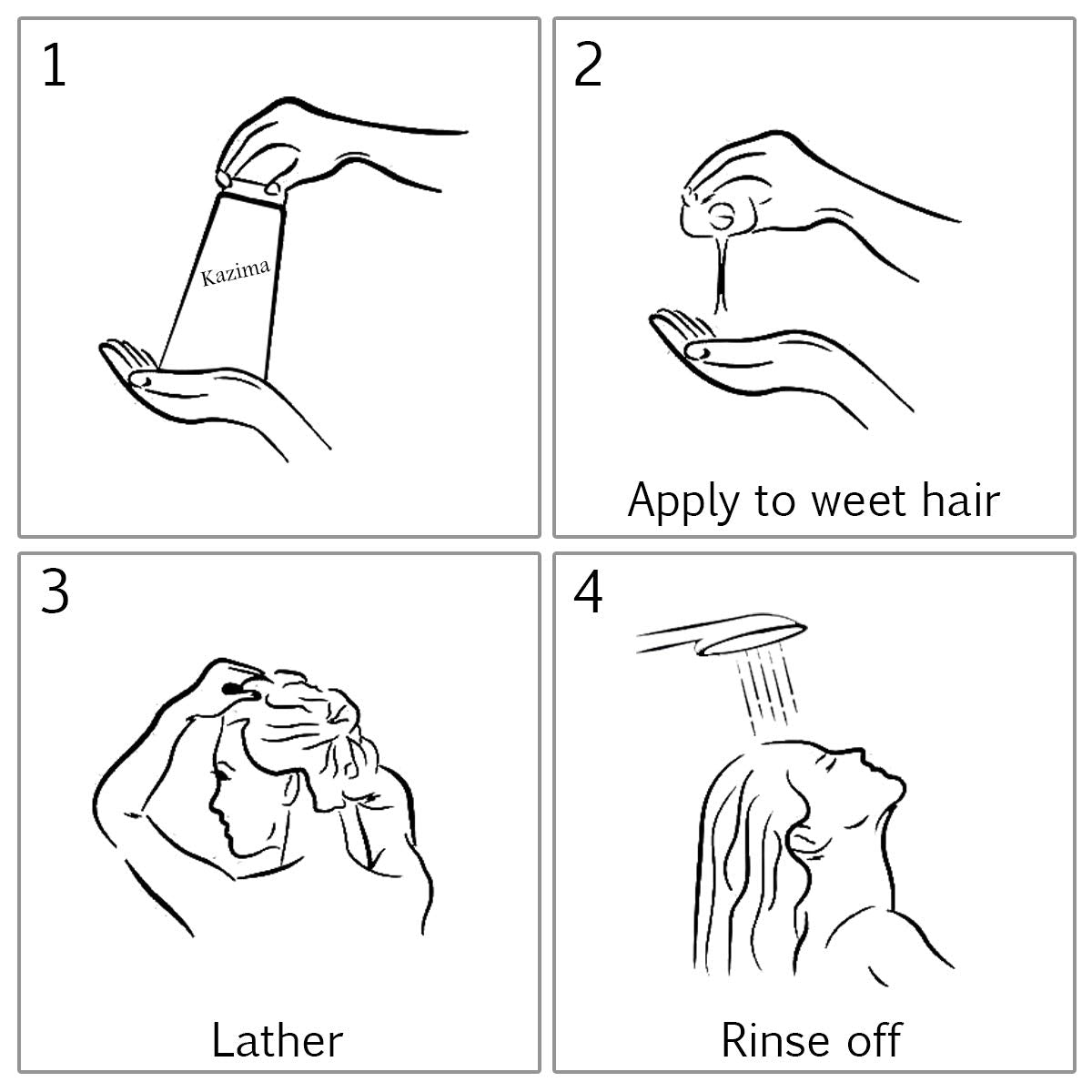 1

Kazima

2

Apply to weet hair

3

Lather

4

Rinse off