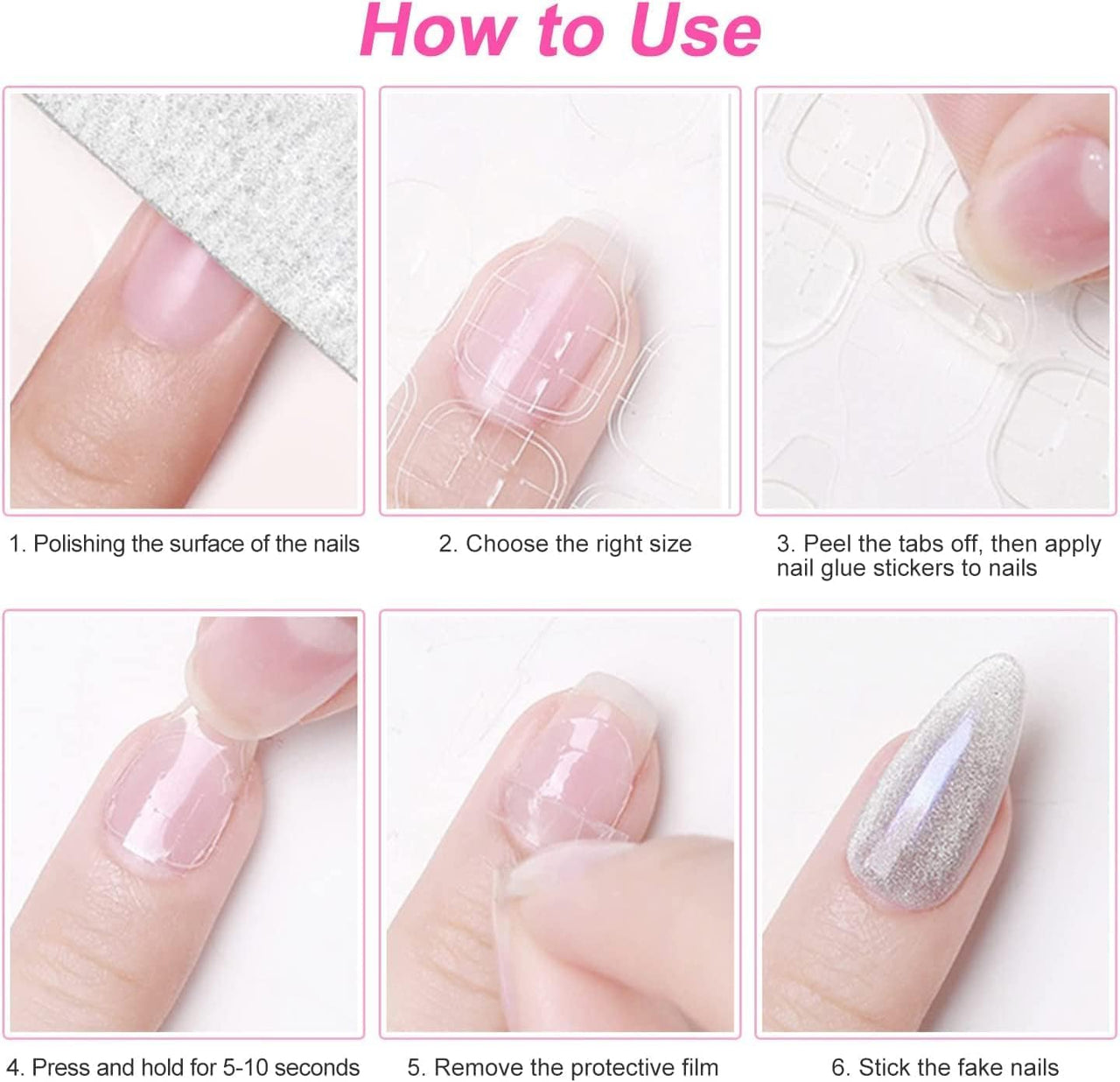 How to Use

1. Polishing the surface of the nails

2. Choose the right size

3. Peel the tabs off, then apply nail glue stickers to nails

4. Press and hold for 5-10 seconds

5. Remove the protective film

6. Stick the fake nails