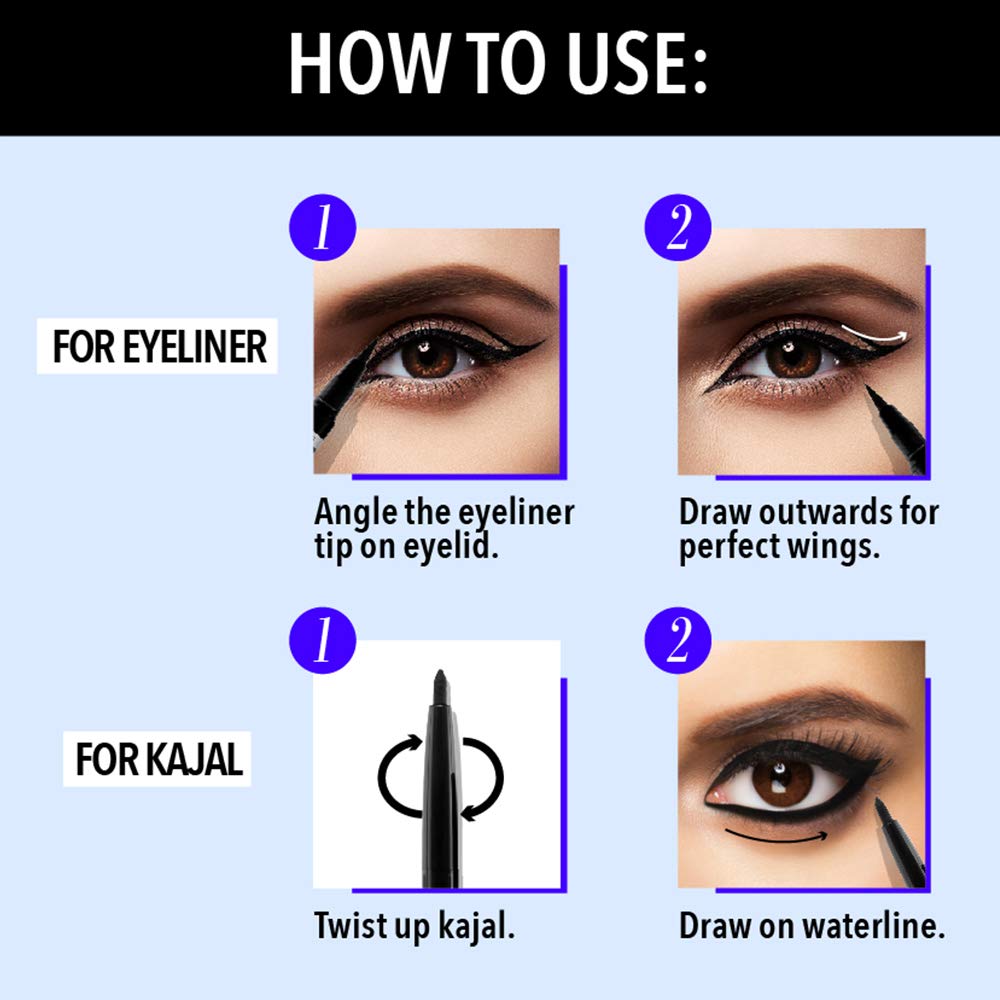 HOW TO USE:

FOR EYELINER

1

Angle the eyeliner tip on eyelid.

2

Draw outwards for perfect wings.

FOR KAJAL

1

Twist up kajal.

2

Draw on waterline.