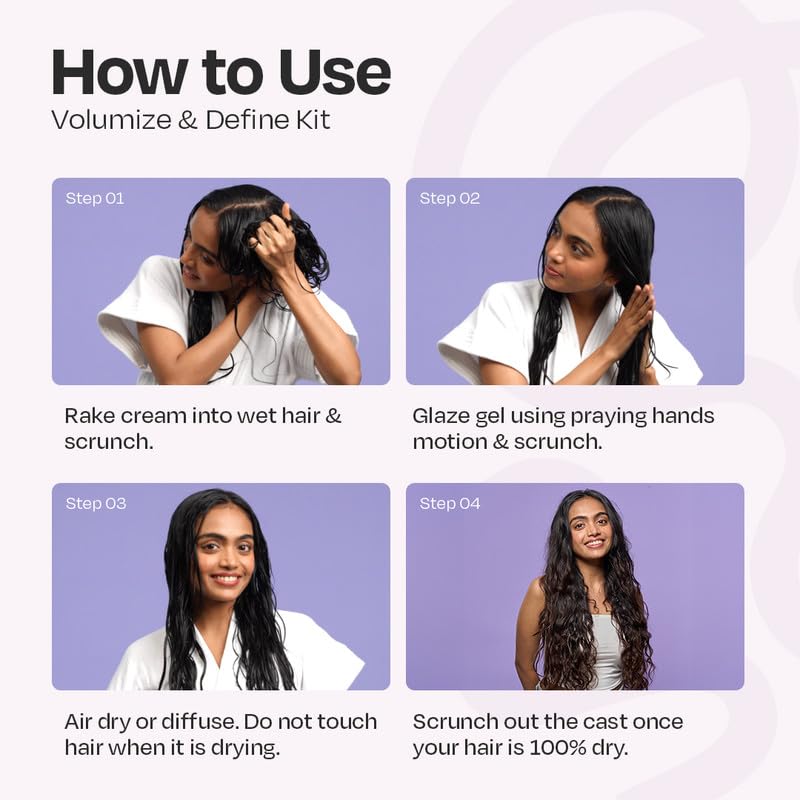 How to Use
Volumize & Define Kit

Step 01

Rake cream into wet hair & scrunch.

Step 02

Glaze gel using praying hands motion & scrunch.

Step 03

Air dry or diffuse. Do not touch hair when it is drying.

Step 04

Scrunch out the cast once your hair is 100% dry.