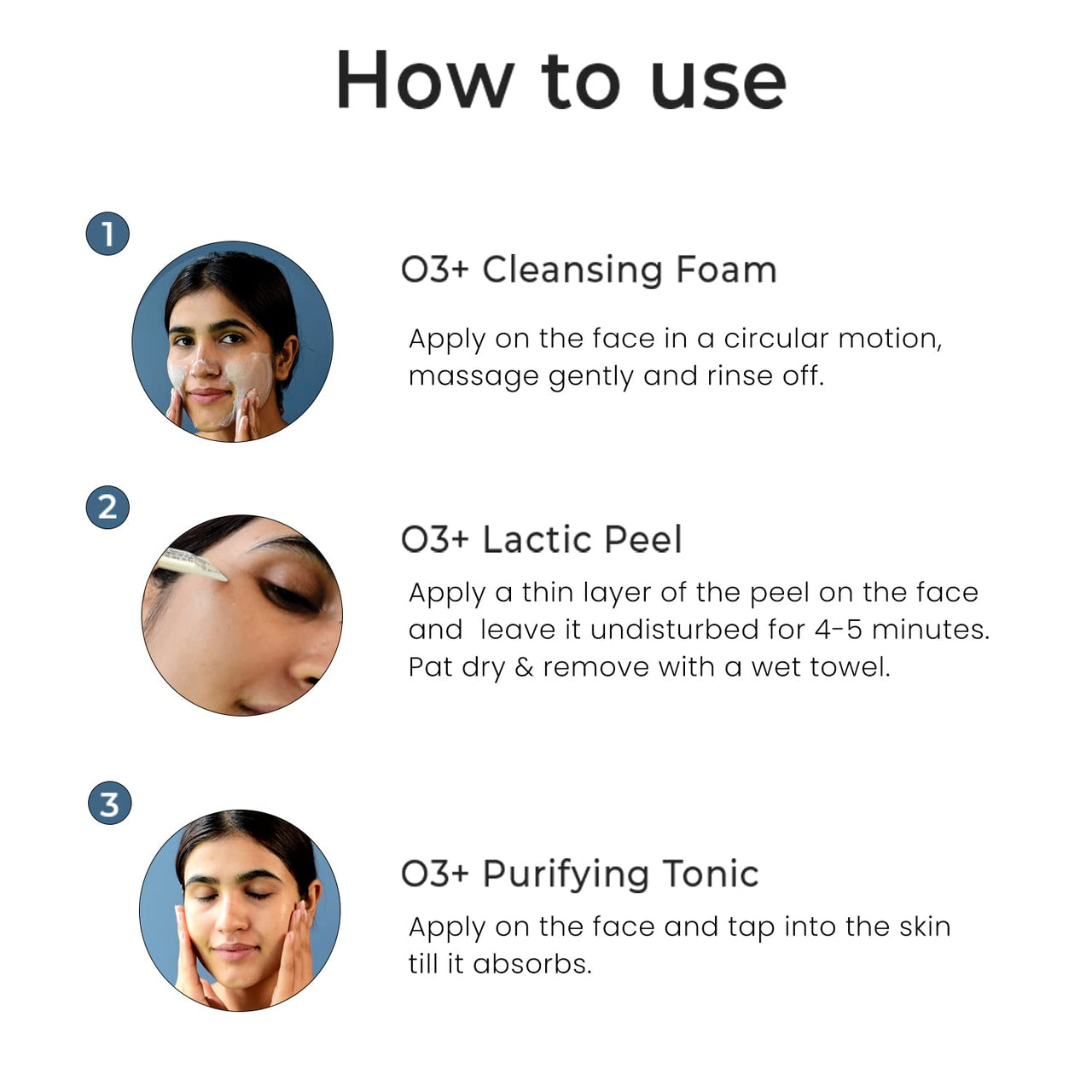 How to use

1

O3+ Cleansing Foam

Apply on the face in a circular motion, massage gently and rinse off.

2

O3+ Lactic Peel

Apply a thin layer of the peel on the face and leave it undisturbed for 4-5 minutes. Pat dry & remove with a wet towel.

3

O3+ Purifying Tonic

Apply on the face and tap into the skin till it absorbs.