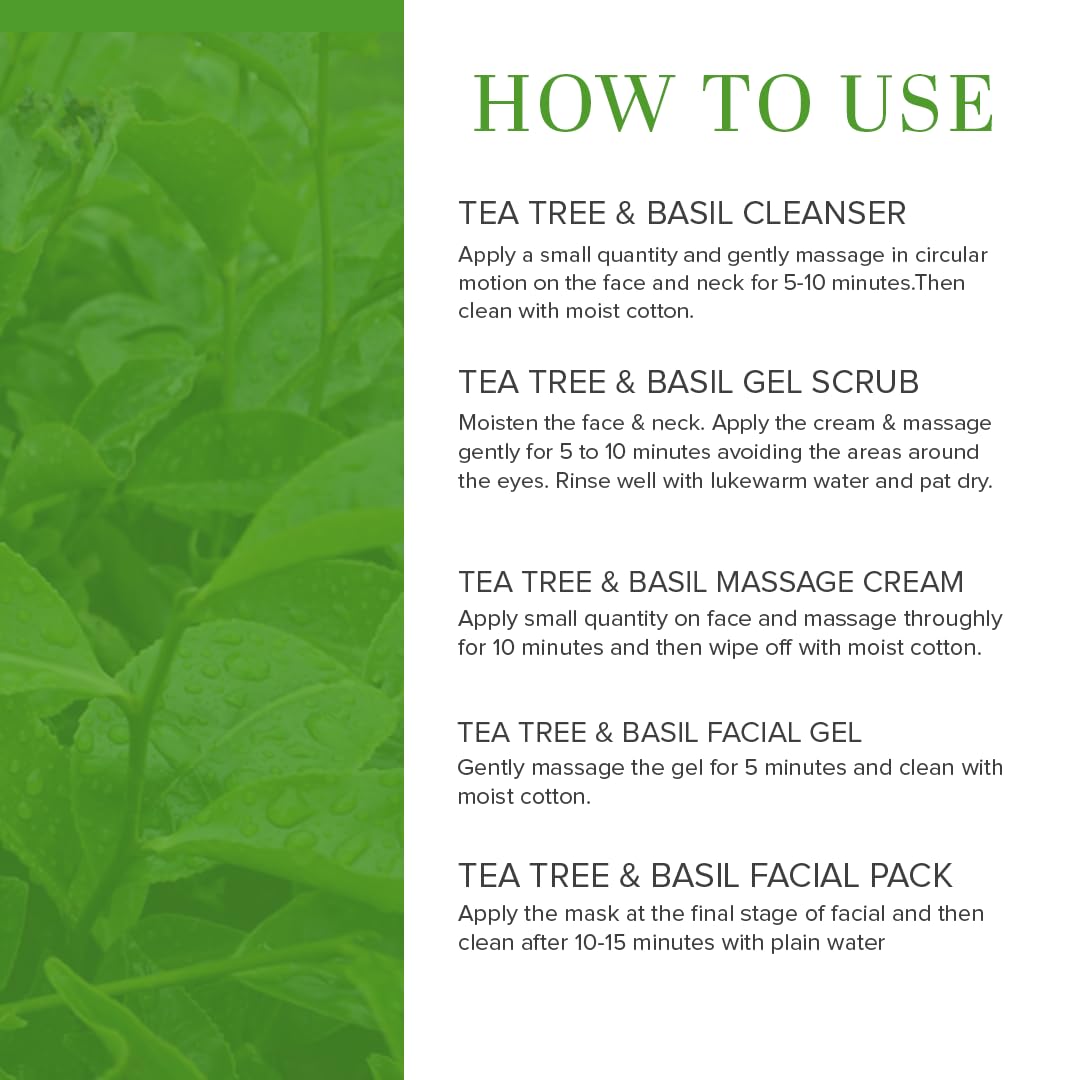 HOW TO USE

TEA TREE & BASIL CLEANSER

Apply a small quantity and gently massage in circular motion on the face and neck for 5-10 minutes.Then clean with moist cotton.

TEA TREE & BASIL GEL SCRUB

Moisten the face & neck. Apply the cream & massage gently for 5 to 10 minutes avoiding the areas around the eyes. Rinse well with lukewarm water and pat dry.

TEA TREE & BASIL MASSAGE CREAM

Apply small quantity on face and massage throughly for 10 minutes and then wipe off with moist cotton.

TEA TREE & BASIL FACIAL GEL

Gently massage the gel for 5 minutes and clean with moist cotton.

TEA TREE & BASIL FACIAL PACK

Apply the mask at the final stage of facial and then clean after 10-15 minutes with plain water