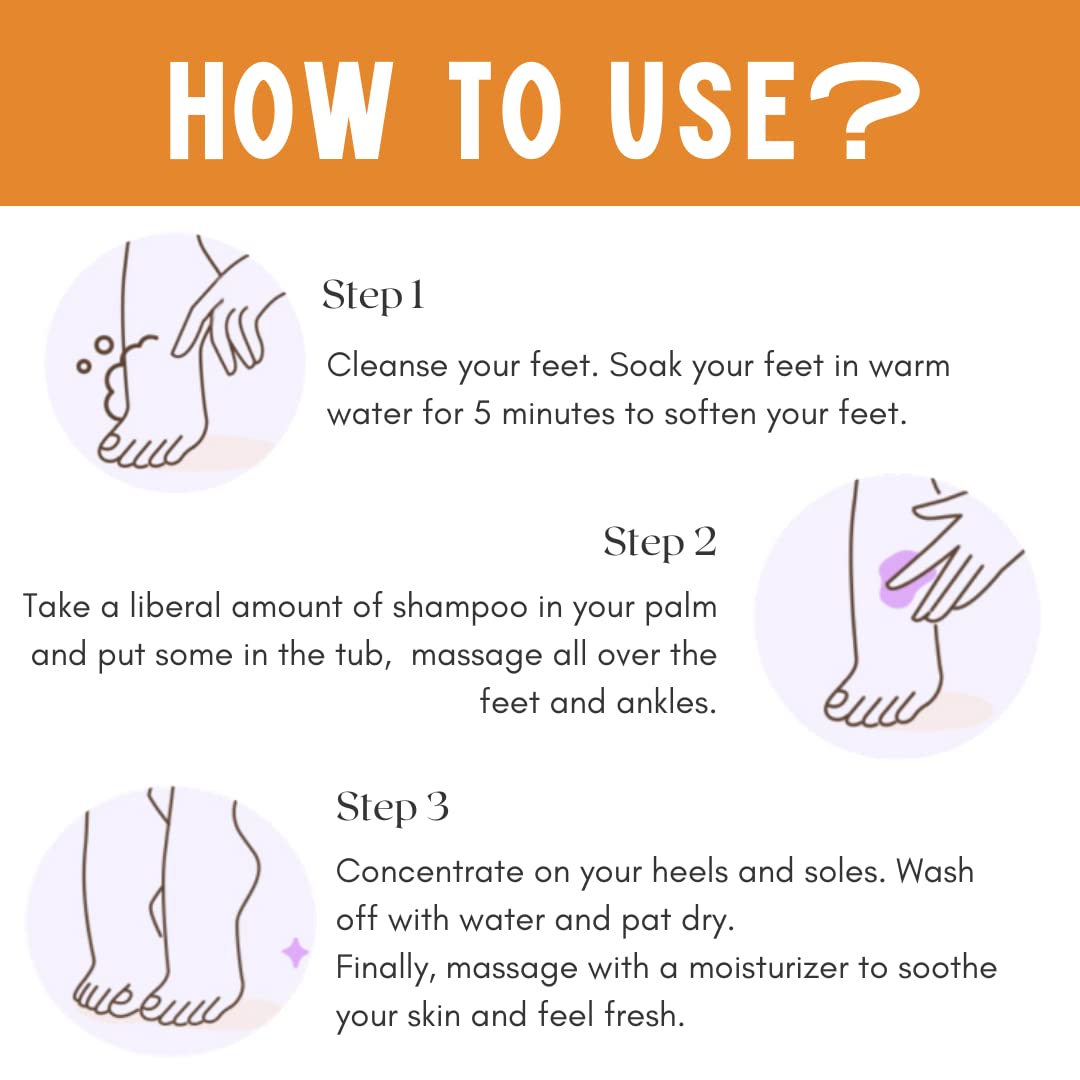 HOW TO USE?

Step 1

Cleanse your feet. Soak your feet in warm water for 5 minutes to soften your feet.

Step 2

Take a liberal amount of shampoo in your palm and put some in the tub, massage all over the feet and ankles.

Step 3

Concentrate on your heels and soles. Wash off with water and pat dry.
Finally, massage with a moisturizer to soothe your skin and feel fresh.